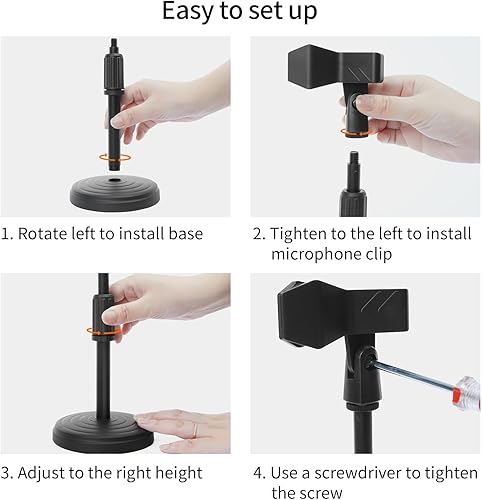 Easy to set up

1. Rotate left to install base

2. Tighten to the left to install microphone clip

3. Adjust to the right height

4. Use a screwdriver to tighten the screw