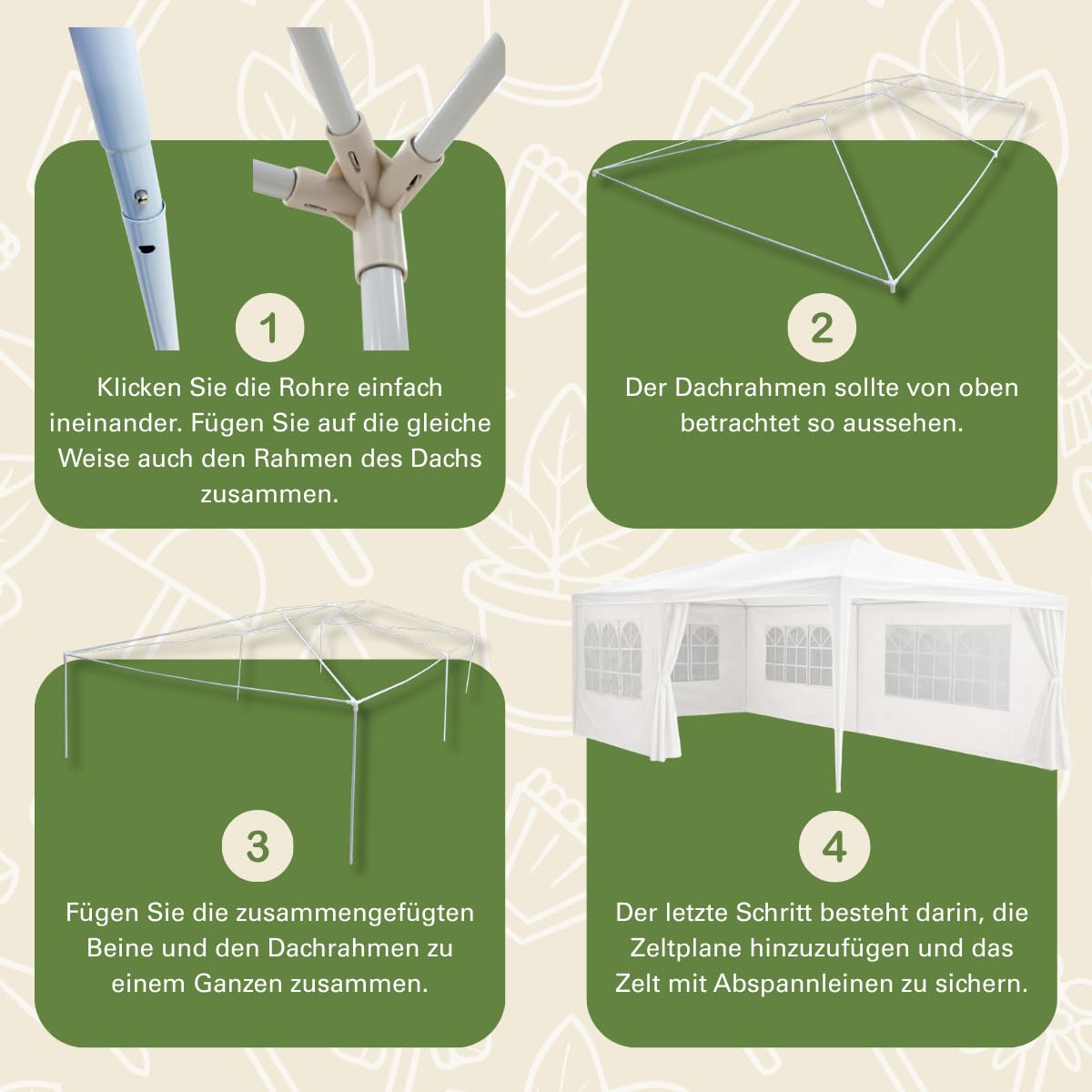 1

Klicken Sie die Rohre einfach ineinander. Fügen Sie auf die gleiche Weise auch den Rahmen des Dachs zusammen.

2

Der Dachrahmen sollte von oben betrachtet so aussehen.

3

Fügen Sie die zusammengefügten Beine und den Dachrahmen zu einem Ganzen zusammen.

4

Der letzte Schritt besteht darin, die Zeltplane hinzuzufügen und das Zelt mit Abspannleinen zu sichern.