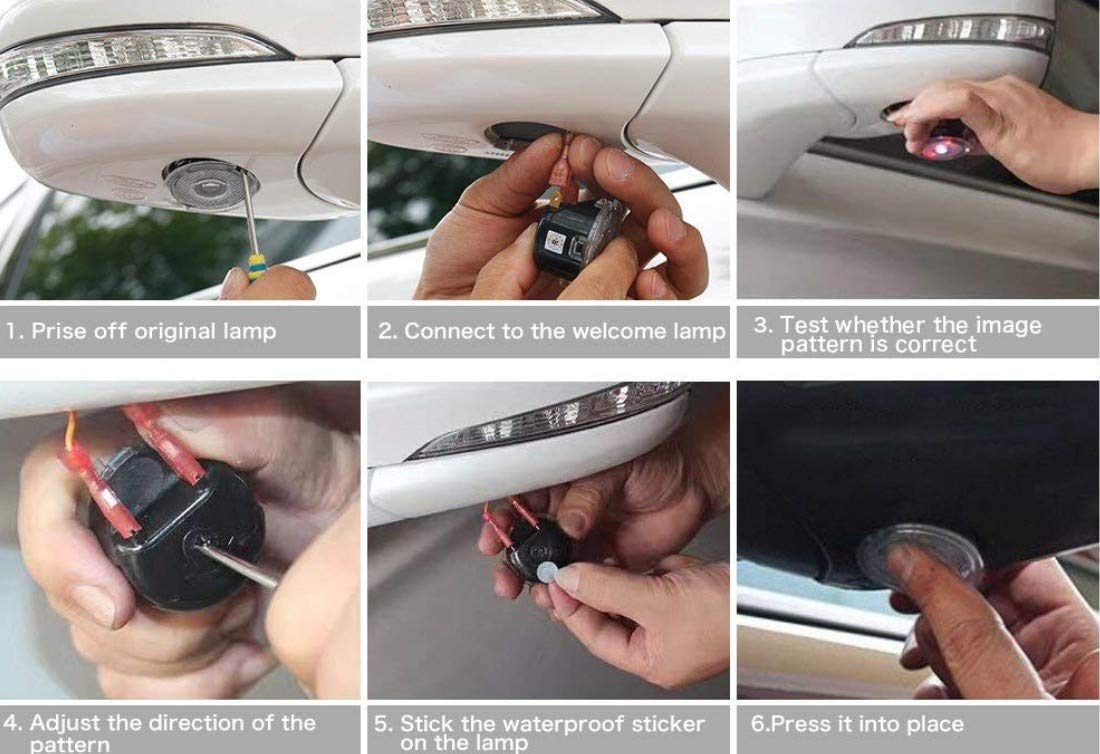 1. Prise off original lamp

2. Connect to the welcome lamp

3. Test whether the image pattern is correct

4. Adjust the direction of the pattern

5. Stick the waterproof sticker on the lamp

6.Press it into place