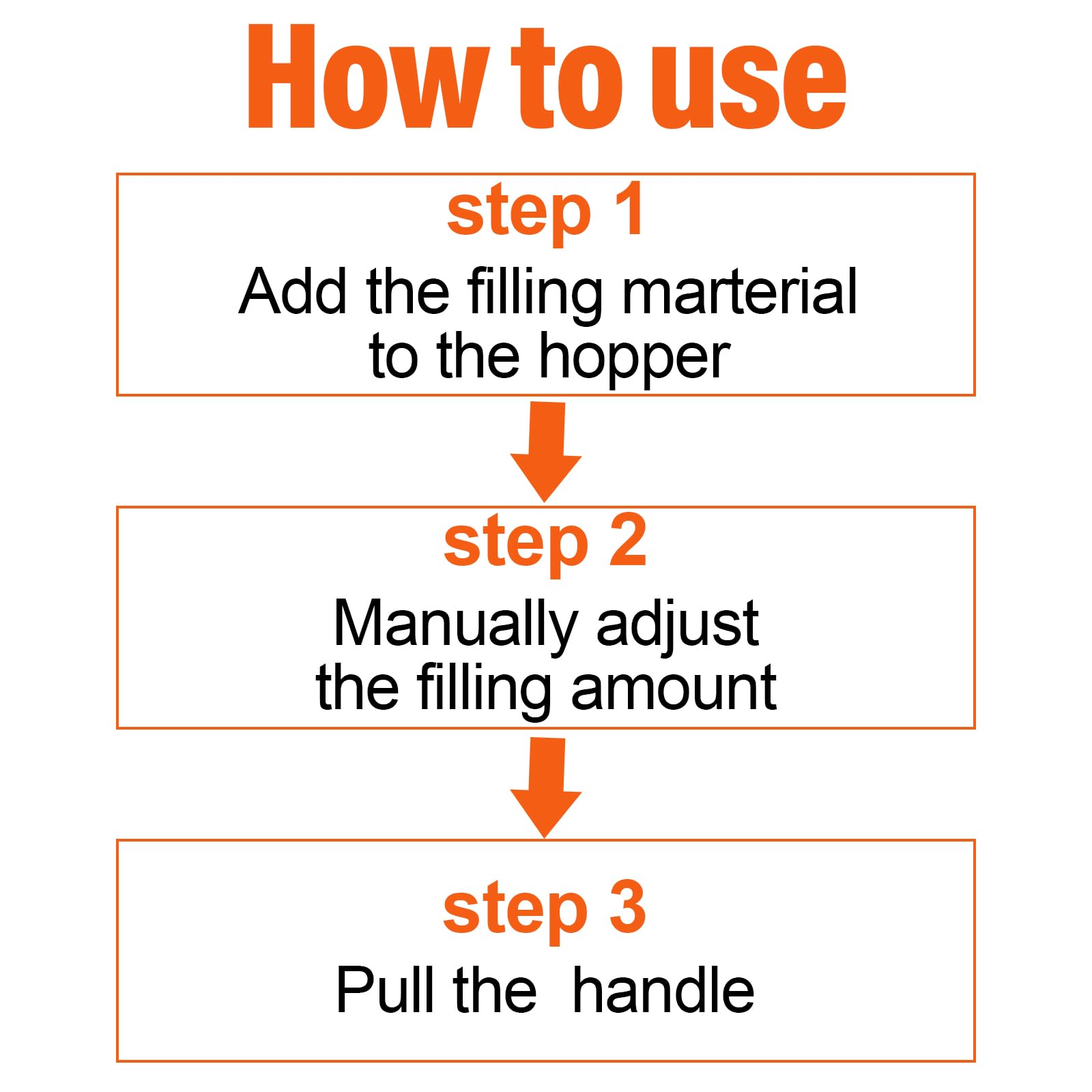 How to use

step 1
Add the filling marterial to the hopper

step 2
Manually adjust the filling amount

step 3
Pull the handle