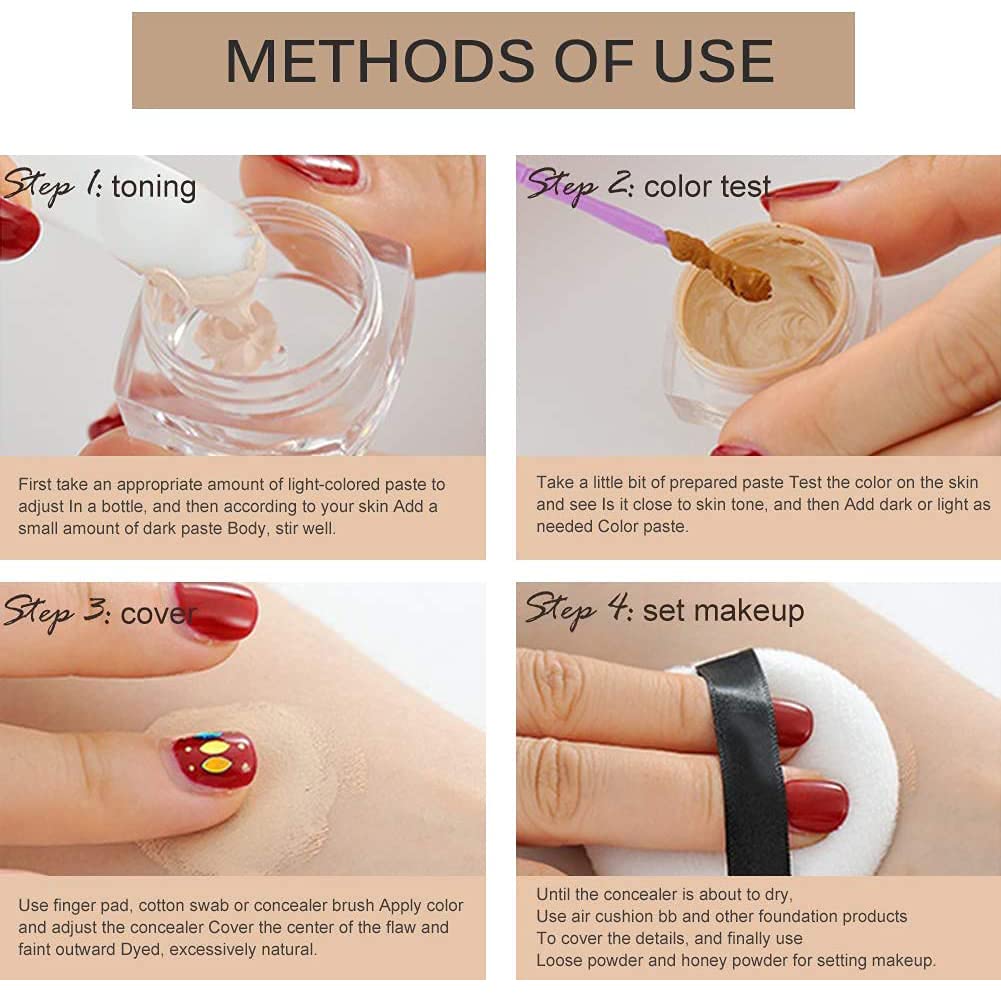 METHODS OF USE

Step 1: toning

First take an appropriate amount of light-colored paste to adjust In a bottle, and then according to your skin Add a small amount of dark paste Body, stir well.

Step 2: color test

Take a little bit of prepared paste Test the color on the skin and see Is it close to skin tone, and then Add dark or light as needed Color paste.

Step 3: cover

Use finger pad, cotton swab or concealer brush Apply color and adjust the concealer Cover the center of the flaw and faint outward Dyed, excessively natural.

Step 4: set makeup

Until the concealer is about to dry,
Use air cushion bb and other foundation products
To cover the details, and finally use
Loose powder and honey powder for setting makeup.