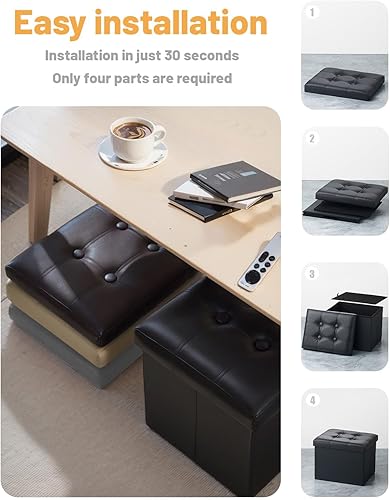 Easy installation

Installation in just 30 seconds

Only four parts are required

1

2

3

4