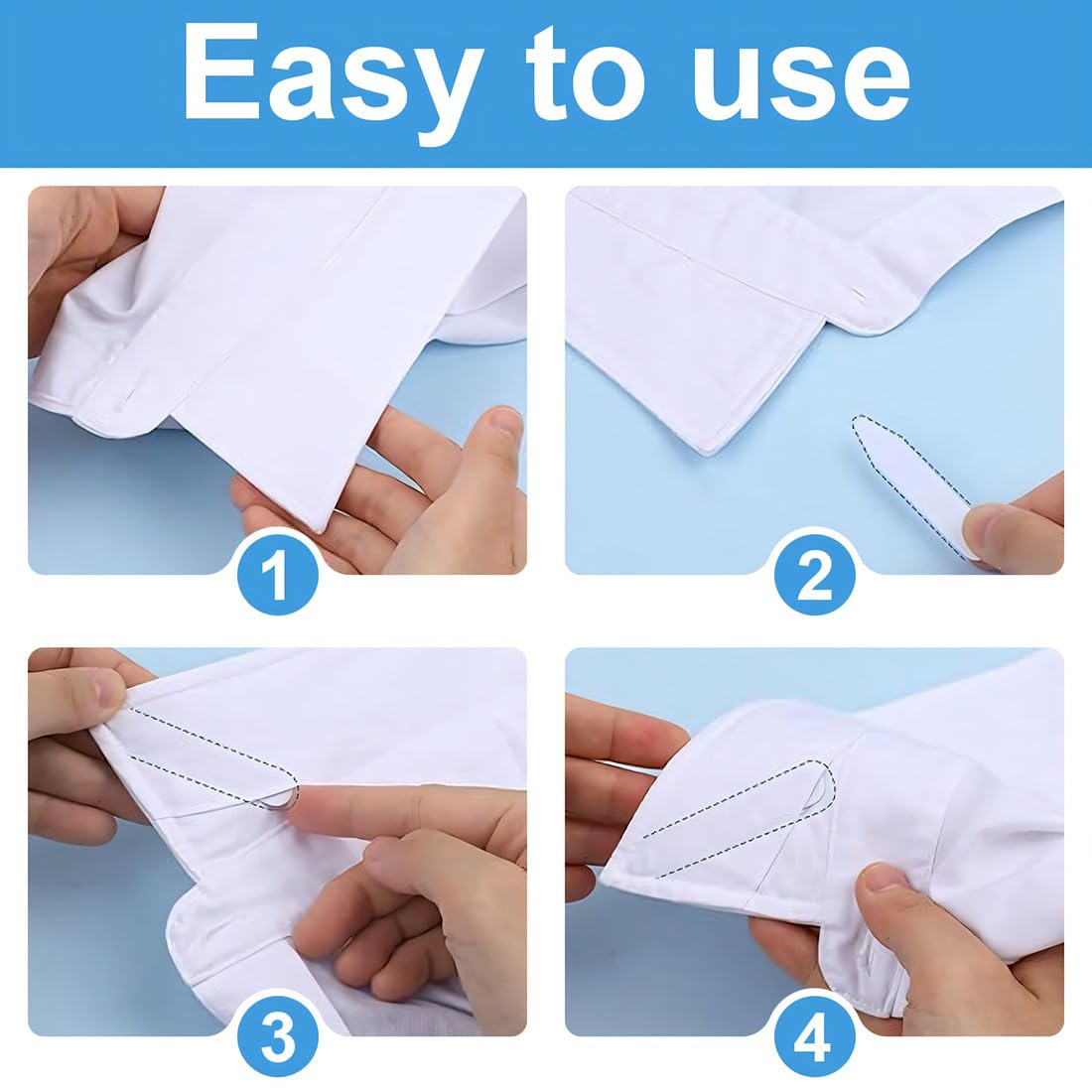 Easy to use

1

2

3

4