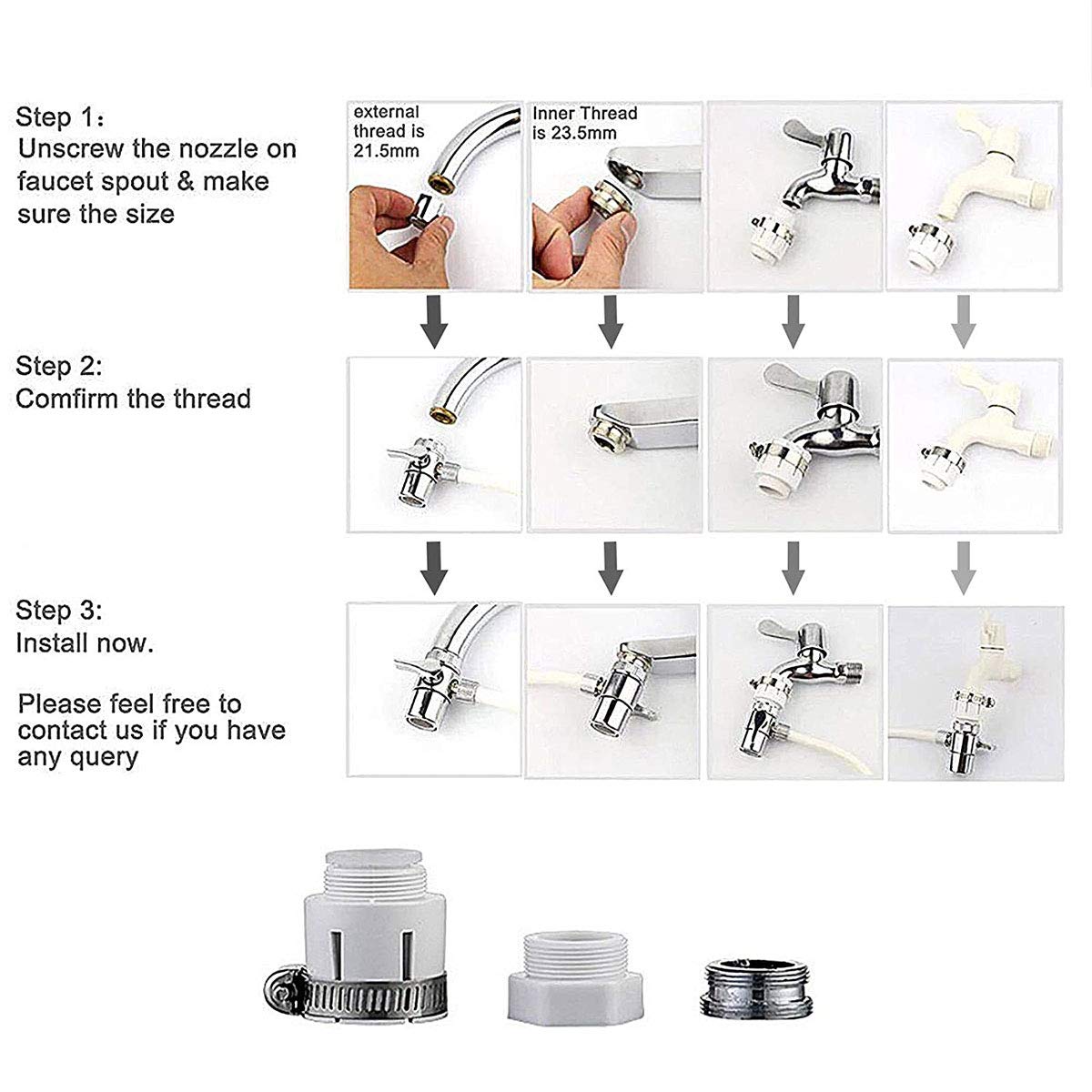 Step 1：
Unscrew the nozzle on faucet spout & make sure the size

external thread is 21.5mm

Inner Thread is 23.5mm

Step 2:
Comfirm the thread

Step 3:
Install now.

Please feel free to contact us if you have any query