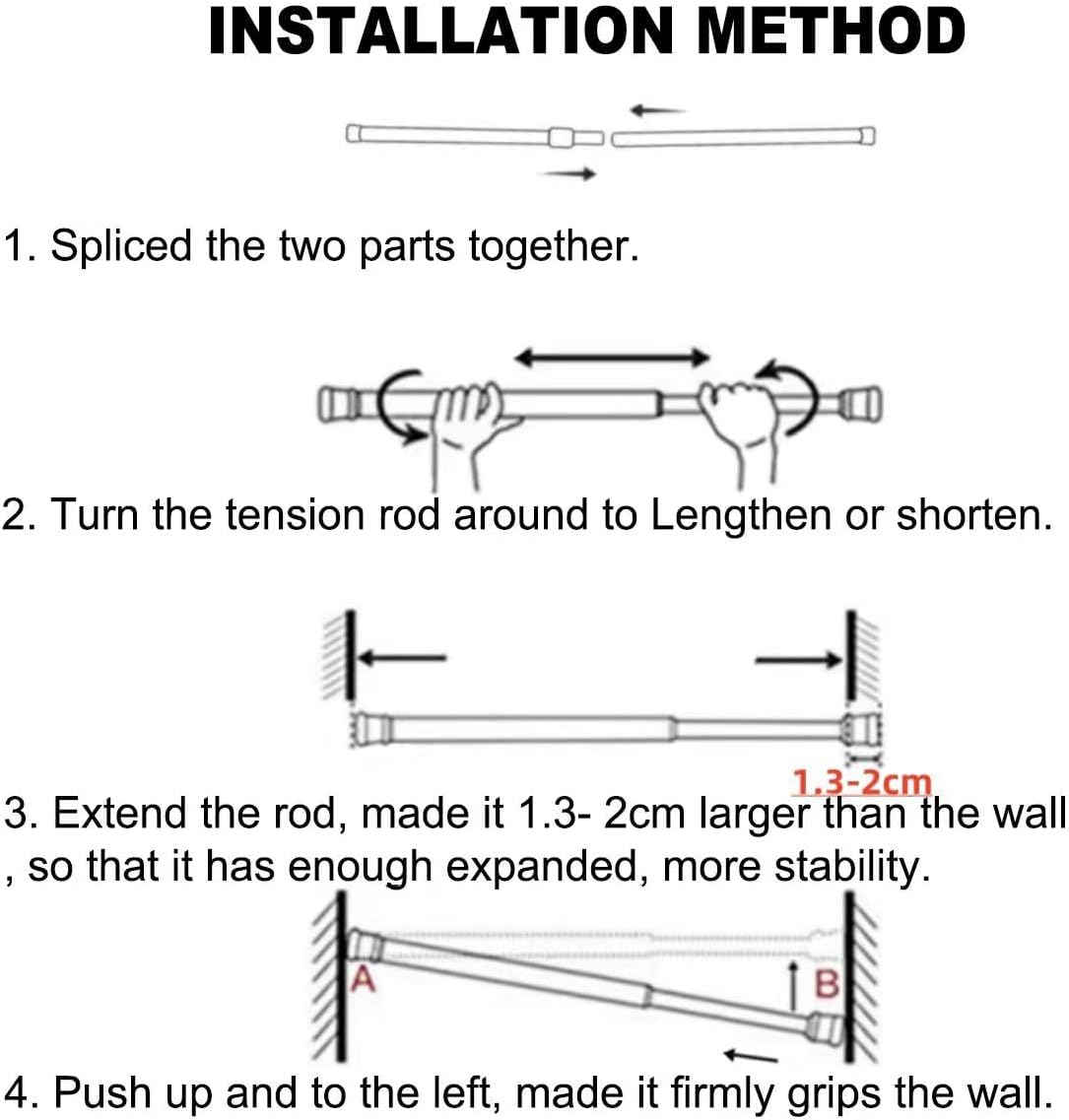 INSTALLATION METHOD

1. Spliced the two parts together.

2. Turn the tension rod around to Lengthen or shorten.

1.3-2cm

3. Extend the rod, made it 1.3- 2cm larger than the wall , so that it has enough expanded, more stability.

A

B

4. Push up and to the left, made it firmly grips the wall.