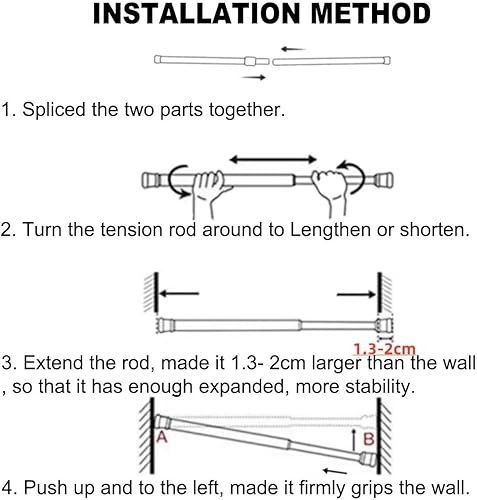 INSTALLATION METHOD

1. Spliced the two parts together.

2. Turn the tension rod around to Lengthen or shorten.

1.3-2cm

3. Extend the rod, made it 1.3- 2cm larger than the wall , so that it has enough expanded, more stability.

A

B

4. Push up and to the left, made it firmly grips the wall.