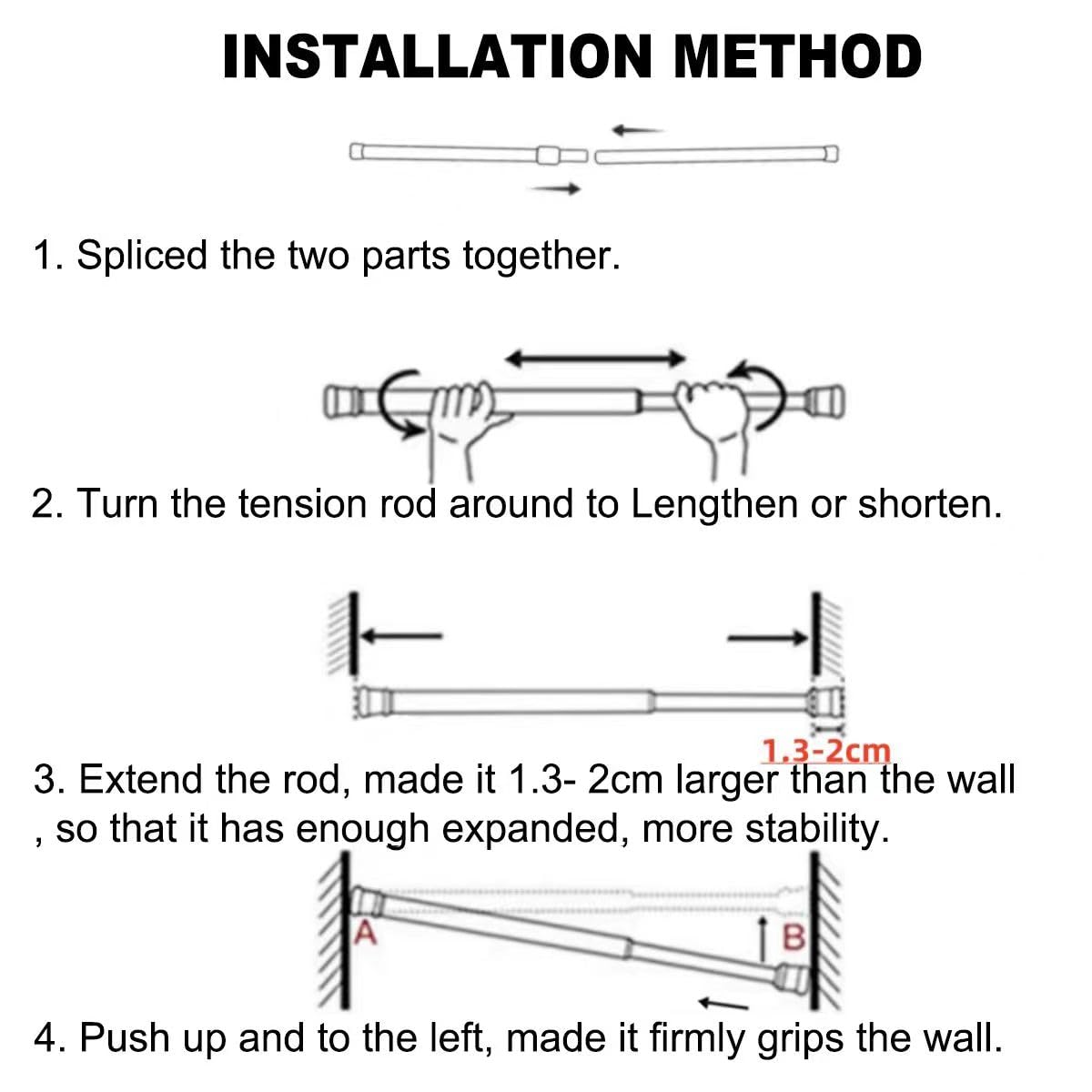 INSTALLATION METHOD

1. Spliced the two parts together.

2. Turn the tension rod around to Lengthen or shorten.

1.3-2cm

3. Extend the rod, made it 1.3- 2cm larger than the wall , so that it has enough expanded, more stability.

A

B

4. Push up and to the left, made it firmly grips the wall.