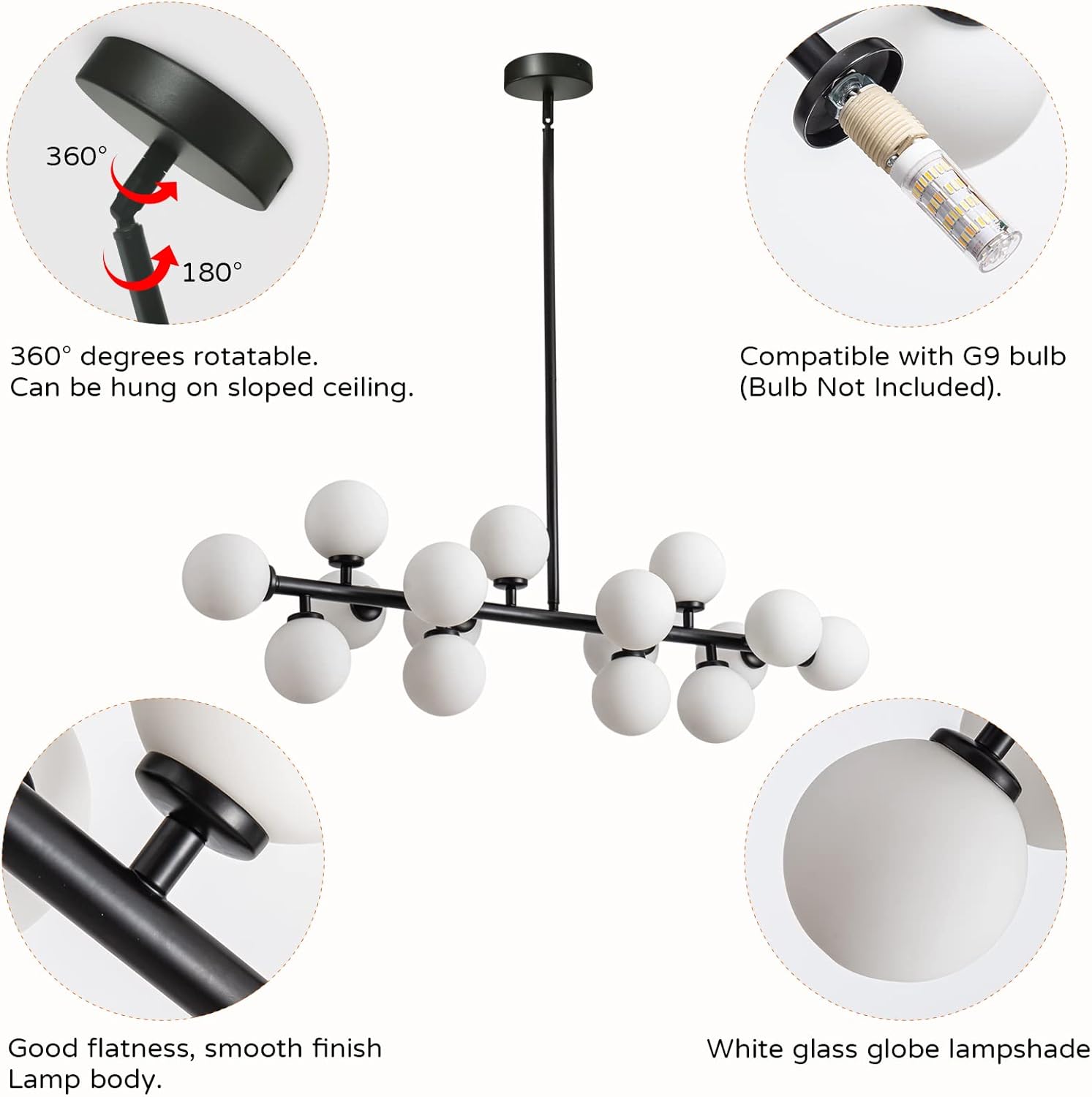 360°

180°

360° degrees rotatable.
Can be hung on sloped ceiling.

Compatible with G9 bulb
(Bulb Not Included).

Good flatness, smooth finish
Lamp body.

White glass globe lampshade