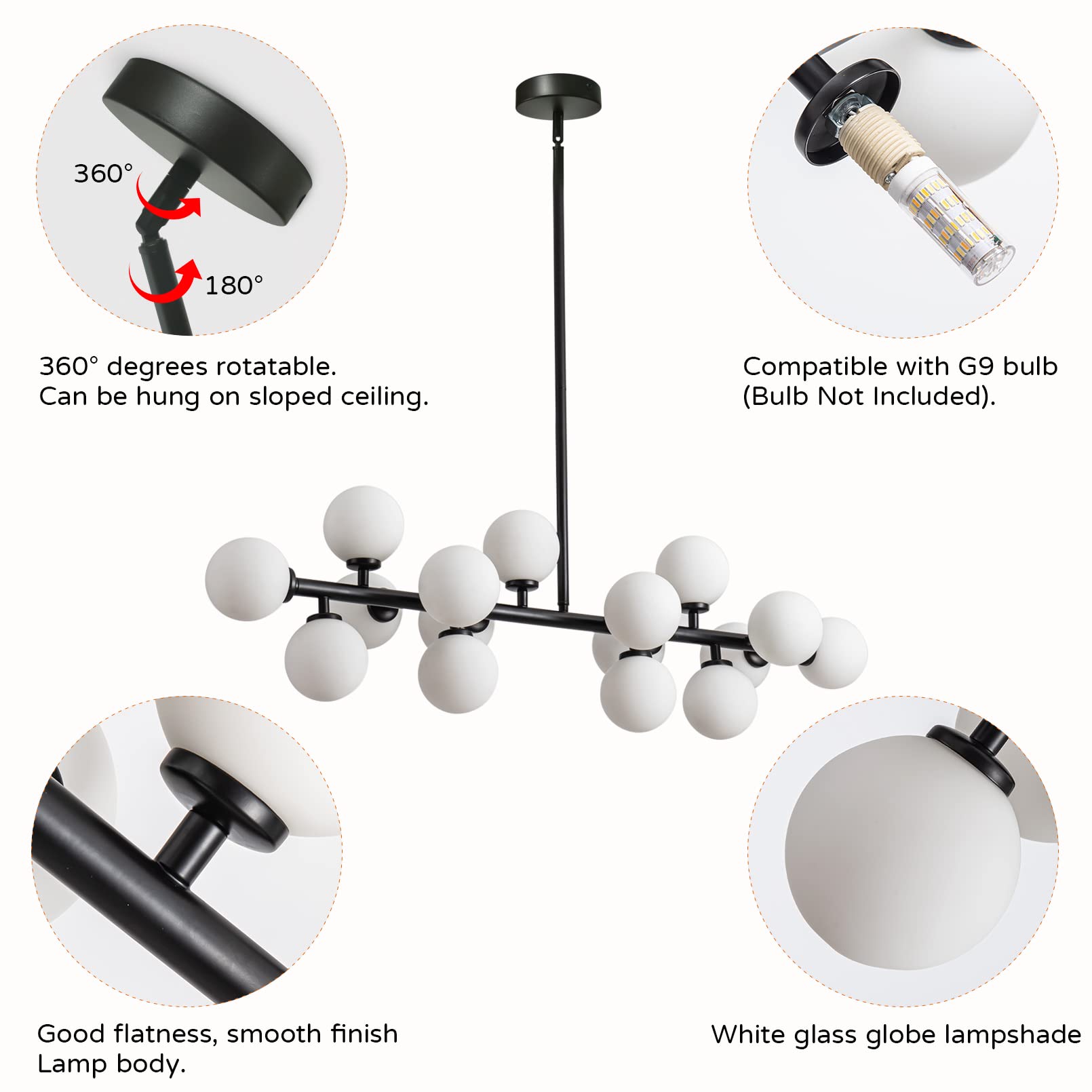 360°

180°

360° degrees rotatable.
Can be hung on sloped ceiling.

Compatible with G9 bulb
(Bulb Not Included).

Good flatness, smooth finish
Lamp body.

White glass globe lampshade