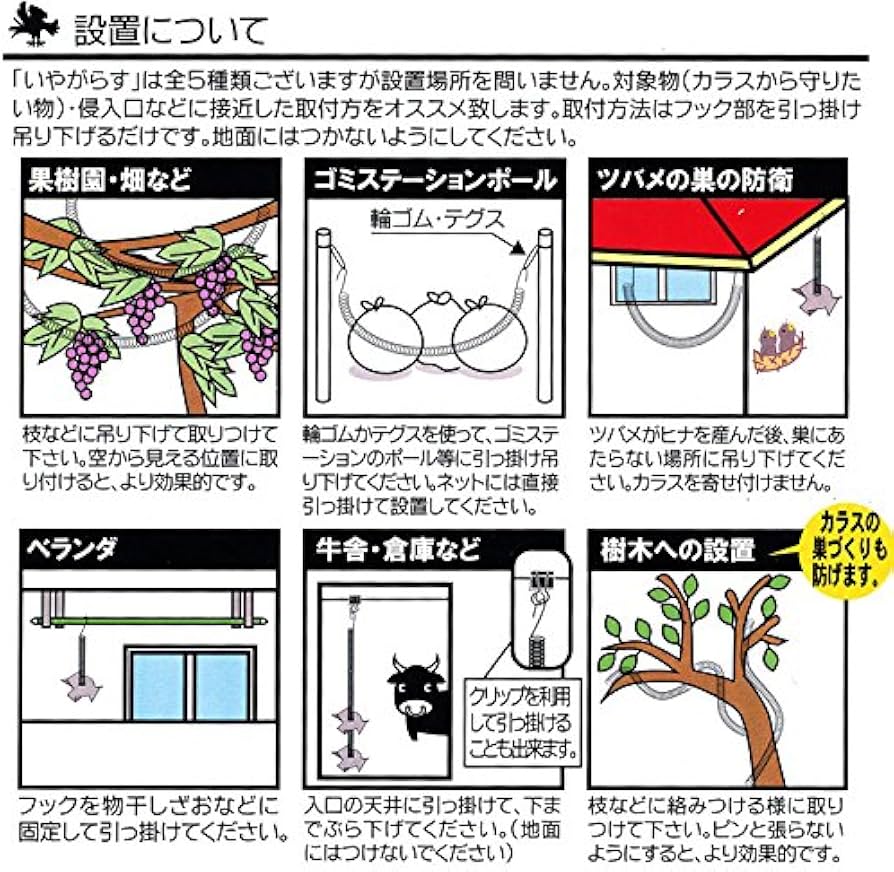 設置について

「いやがらす」は全5種類ございますが設置場所を問いません。対象物（カラスから守りたい物）・侵入口などに接近した取付方をオススメ致します。取付方法はフック部を引っ掛け吊り下げるだけです。地面にはつかないようにしてください。

果樹園・畑など

枝などに吊り下げて取りつけて下さい。空から見える位置に取り付けると、より効果的です。

ゴミステーションポール

輪ゴム・テグス

輪ゴムかテグスを使って、ゴミステーションのポール等に引っ掛け吊り下げてください。ネットには直接引っ掛けて設置してください。

ツバメの巣の防衛

ツバメがヒナを産んだ後、巣にあたらない場所に吊り下げてください。カラスを寄せ付けません。

ベランダ

フックを物干しざおなどに固定して引っ掛けてください。

牛舎・倉庫など

クリップを利用して引っ掛けることも出来ます。

入口の天井に引っ掛けて、下までぶら下げてください。（地面にはつけないでください）

樹木への設置

カラスの巣づくりも防げます。

枝などに絡みつける様に取りつけて下さい。ピンと張らないようにすると、より効果的です。