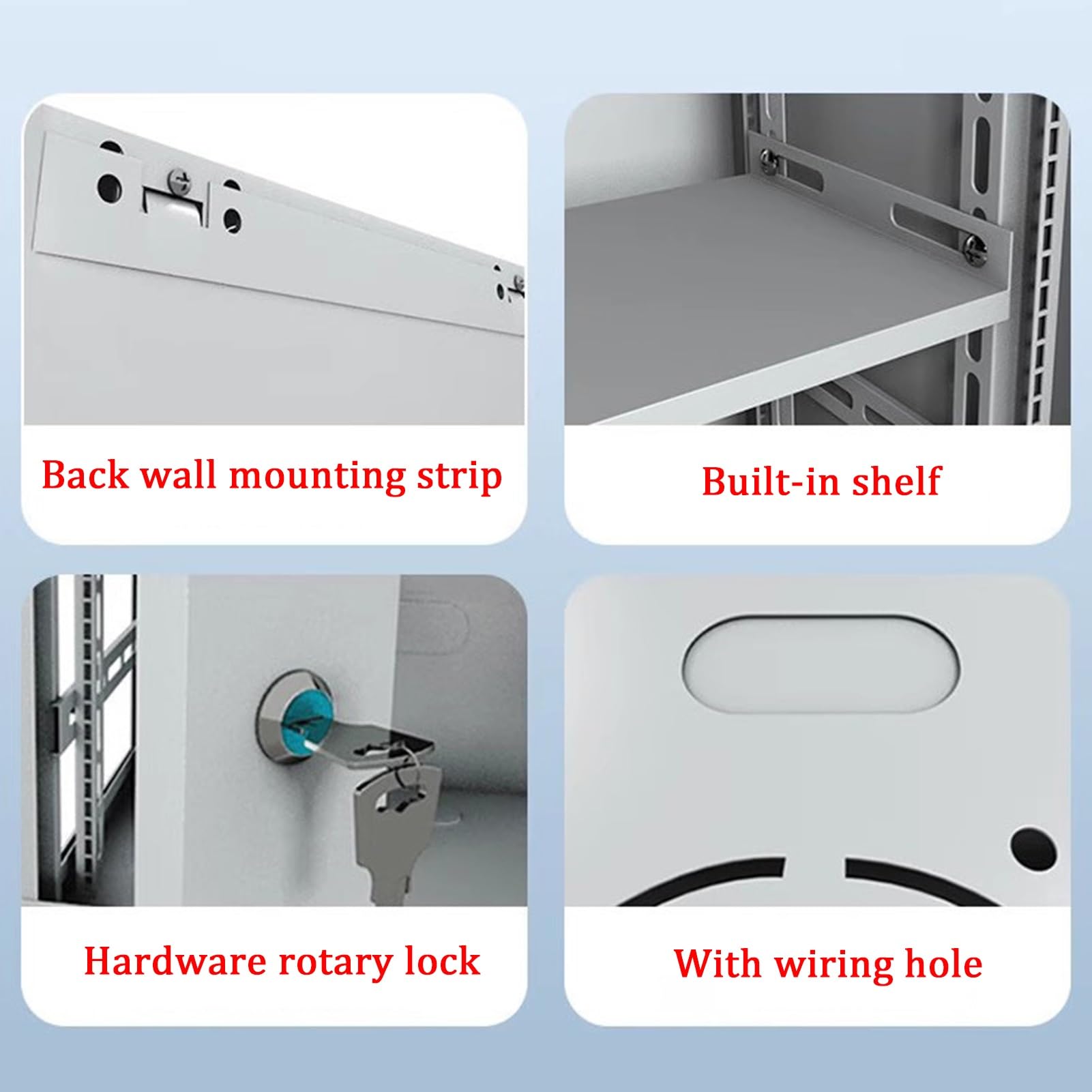 Back wall mounting strip

Built-in shelf

Hardware rotary lock

With wiring hole