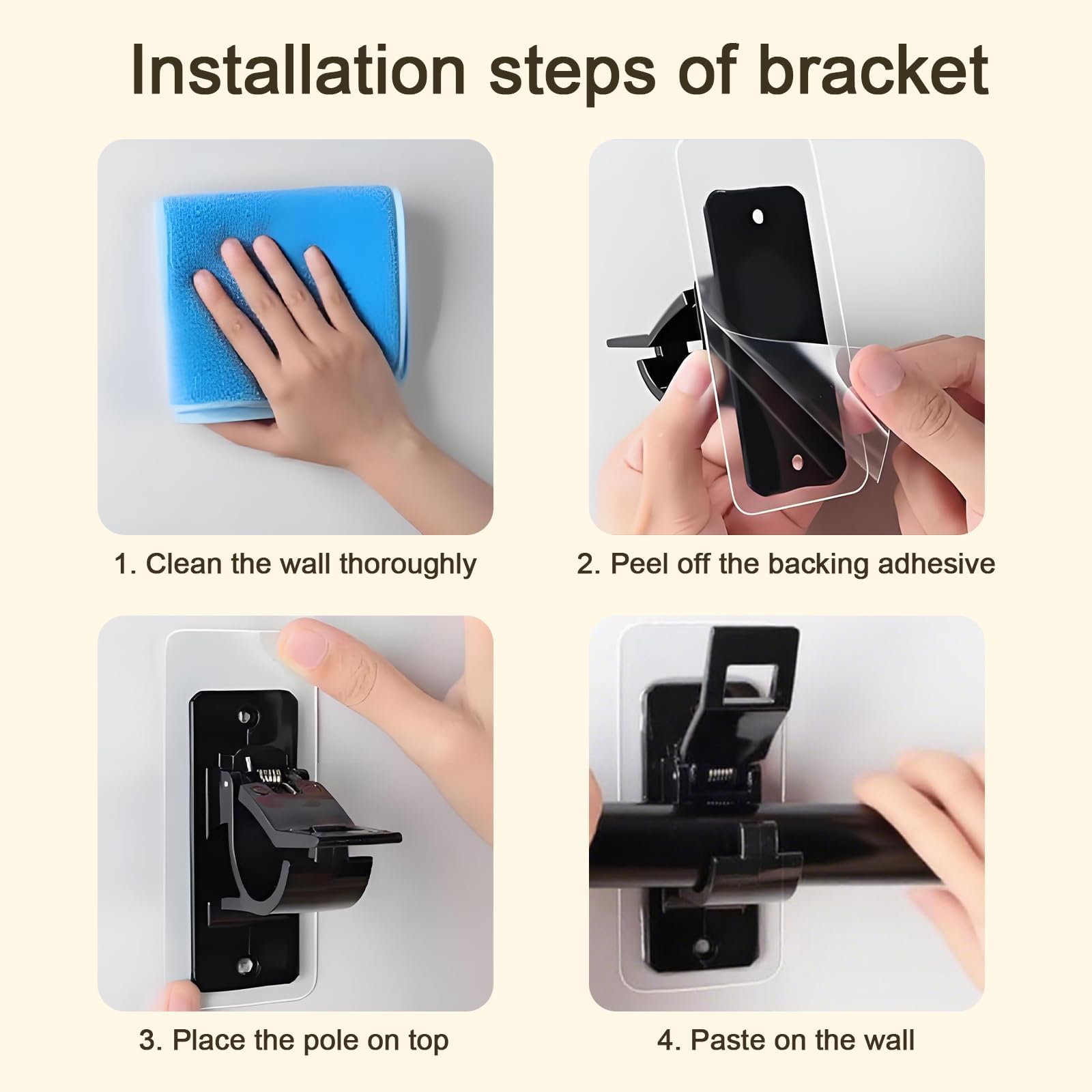 Installation steps of bracket

1. Clean the wall thoroughly

2. Peel off the backing adhesive

3. Place the pole on top

4. Paste on the wall