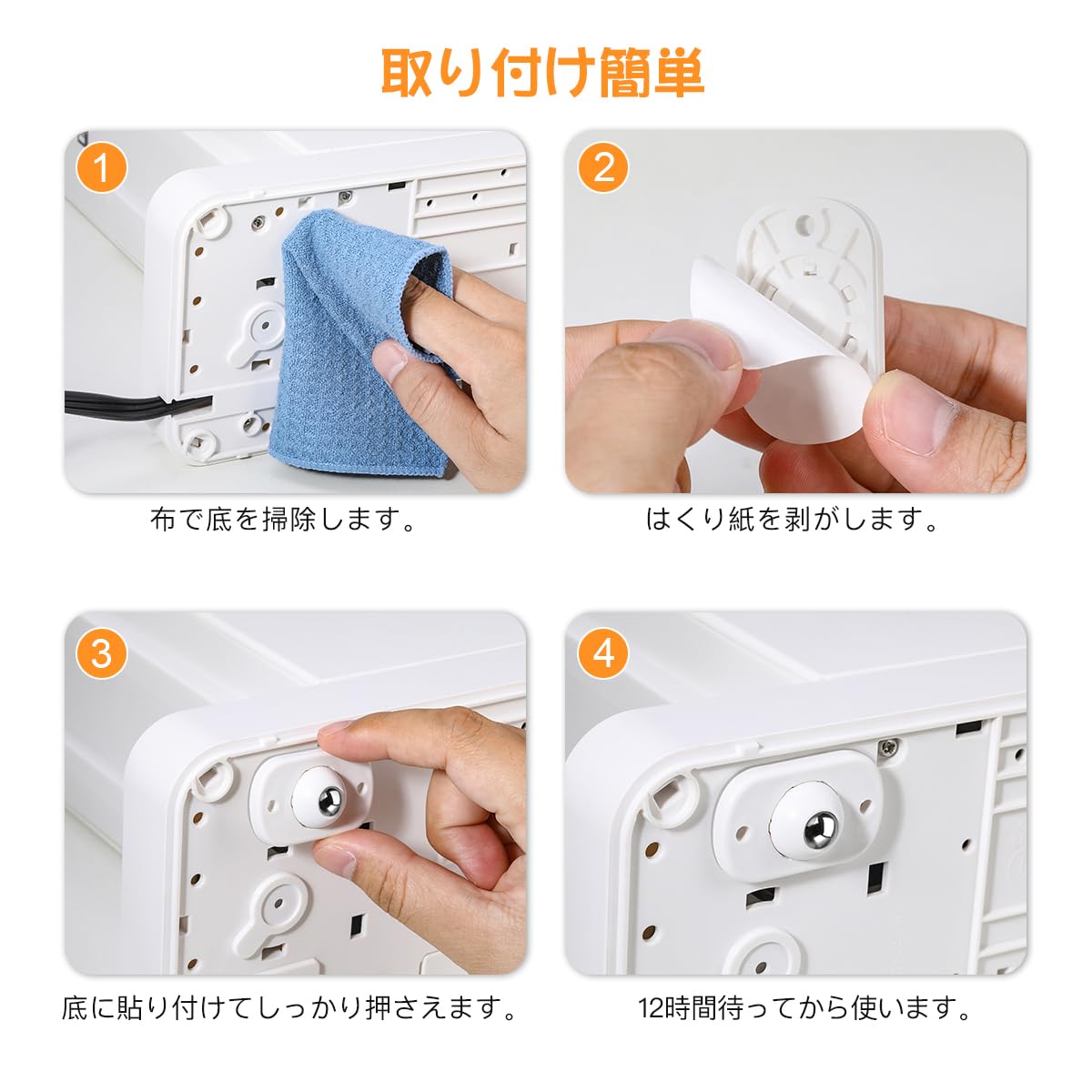 取り付け簡単

1

布で底を掃除します。

2

はくり紙を剥がします。

3

底に貼り付けてしっかり押さえます。

4

12時間待ってから使います。