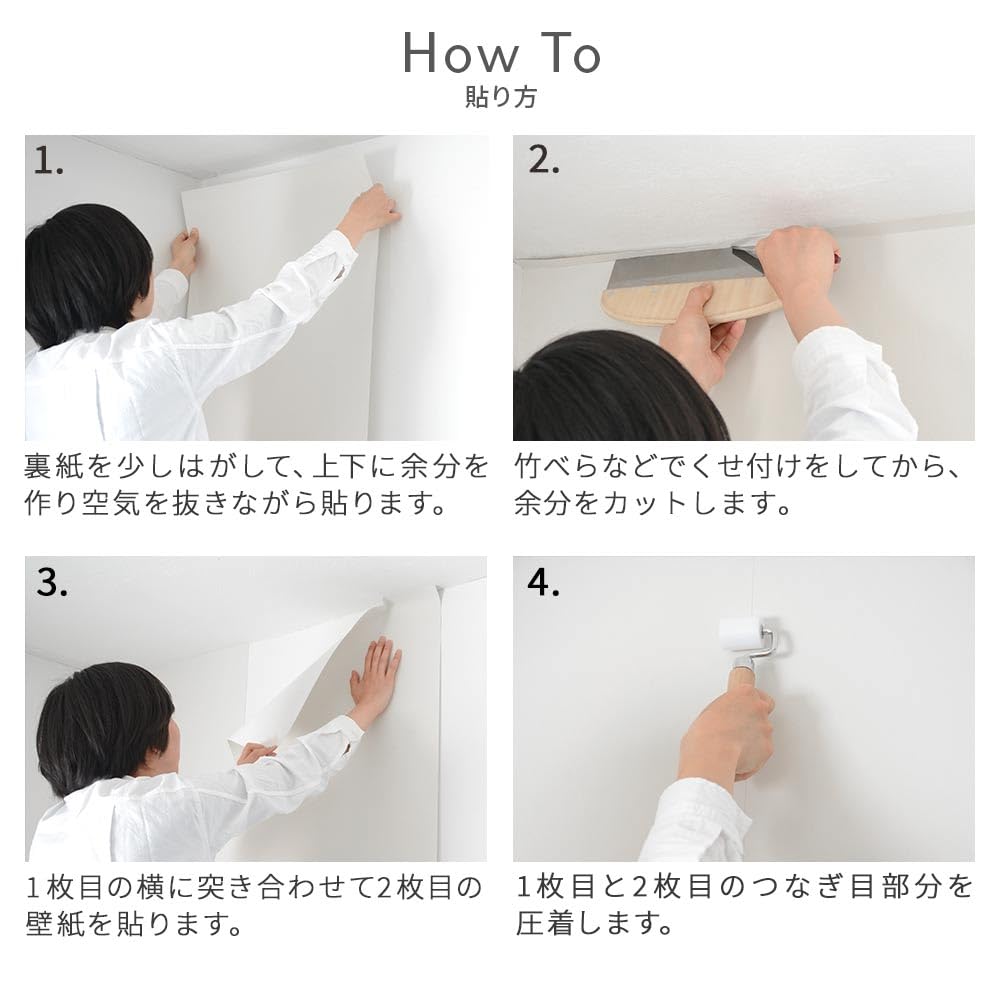 How To
貼り方

1.
裏紙を少しはがして、上下に余分を作り空気を抜きながら貼ります。

2.
竹べらなどでくせ付けをしてから、余分をカットします。

3.
1枚目の横に突き合わせて2枚目の壁紙を貼ります。

4.
1枚目と2枚目のつなぎ目部分を圧着します。