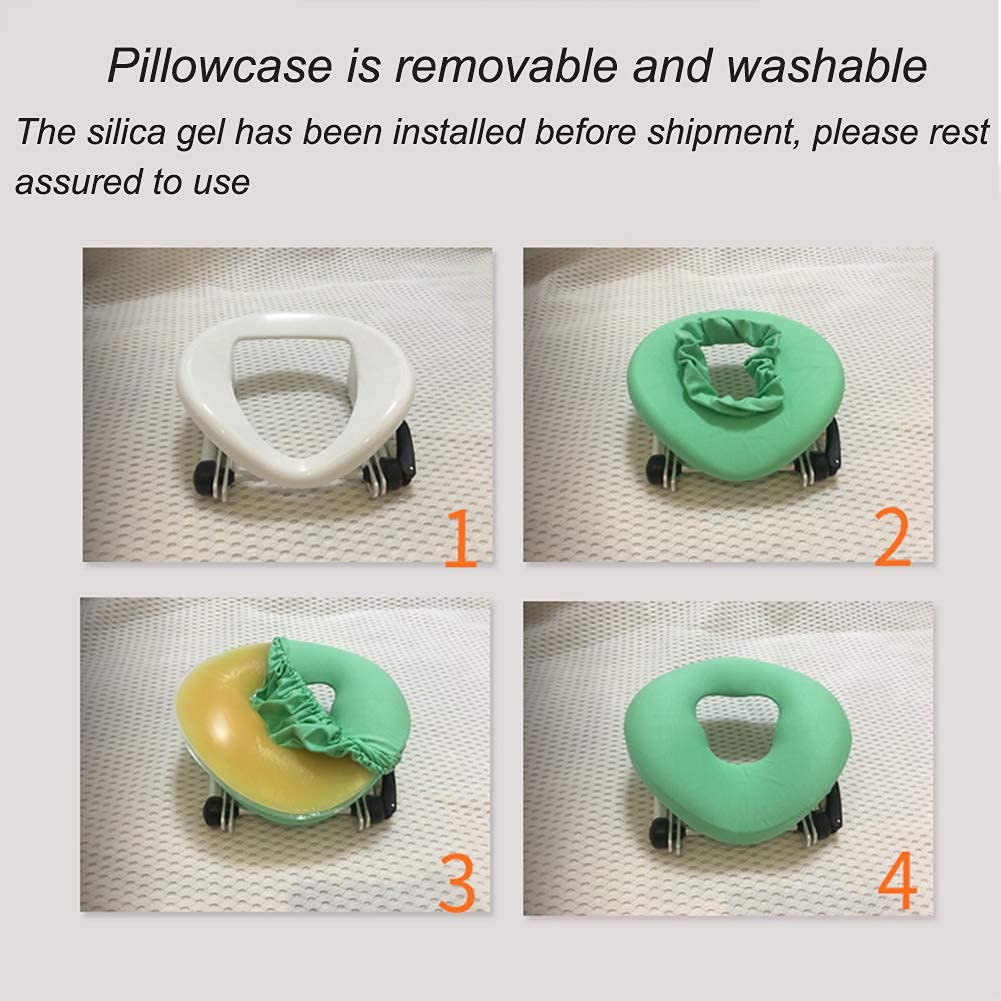 Pillowcase is removable and washable

The silica gel has been installed before shipment, please rest assured to use

1

2

3

4