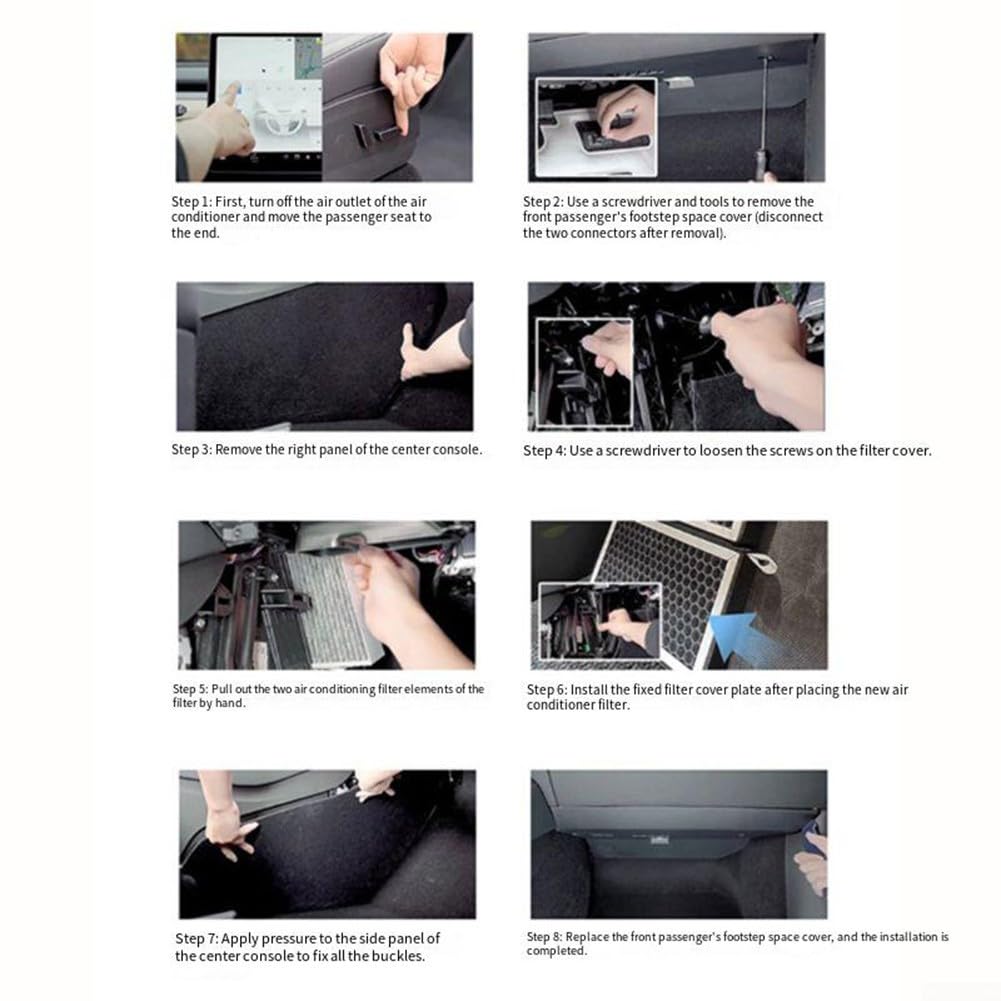 Step 1: First, turn off the air outlet of the air conditioner and move the passenger seat to the end.

Step 2: Use a screwdriver and tools to remove the front passenger's footstep space cover (disconnect the two connectors after removal).

Step 3: Remove the right panel of the center console.

Step 4: Use a screwdriver to loosen the screws on the filter cover.

Step 5: Pull out the two air conditioning filter elements of the filter by hand.

Step 6: Install the fixed filter cover plate after placing the new air conditioner filter.

Step 7: Apply pressure to the side panel of the center console to fix all the buckles.

Step 8: Replace the front passenger's footstep space cover, and the installation is completed.