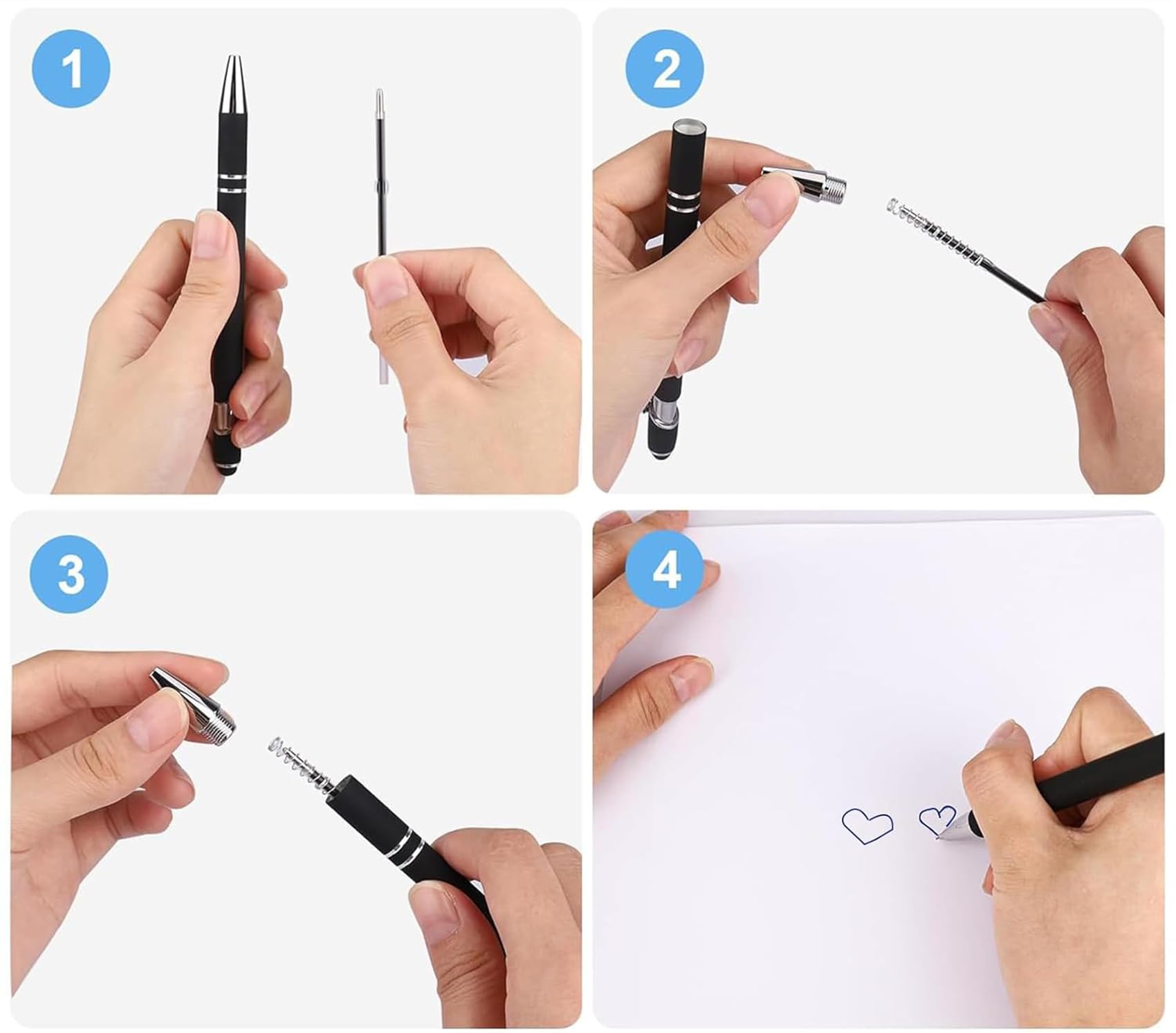 1

2

3

4