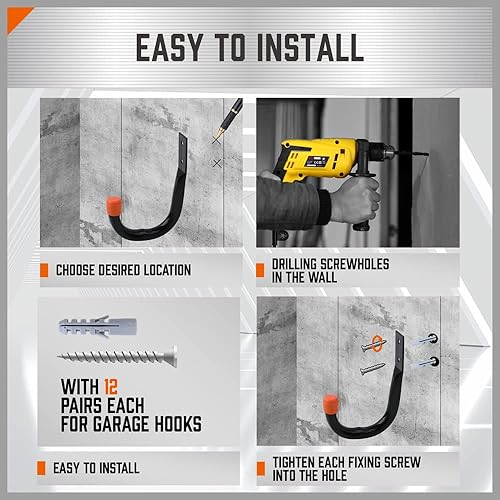 EASY TO INSTALL

CHOOSE DESIRED LOCATION

DRILLING SCREWHOLES IN THE WALL

WITH 12 PAIRS EACH FOR GARAGE HOOKS

EASY TO INSTALL

TIGHTEN EACH FIXING SCREW INTO THE HOLE