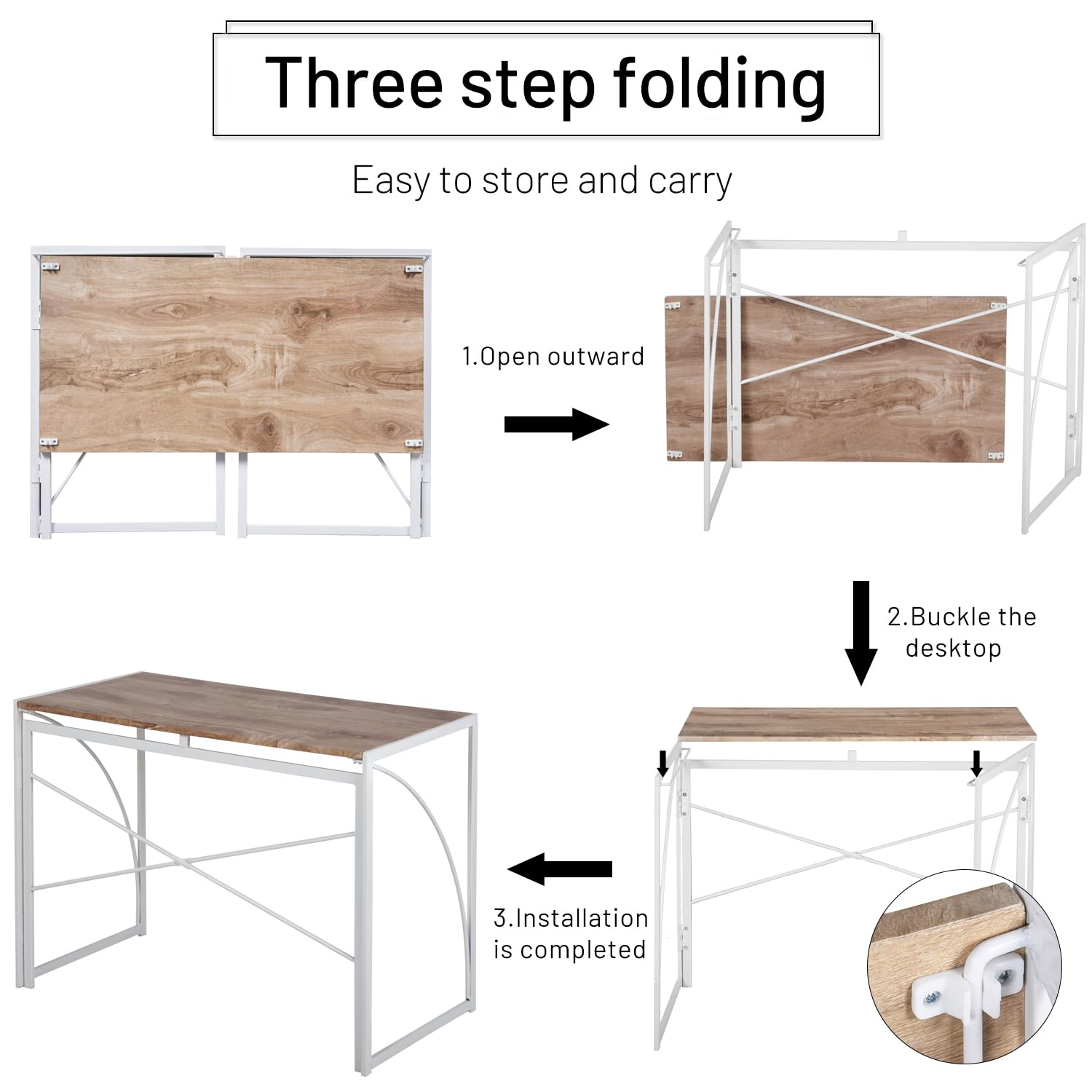 Three step folding

Easy to store and carry

1.Open outward

2.Buckle the desktop

3.Installation is completed