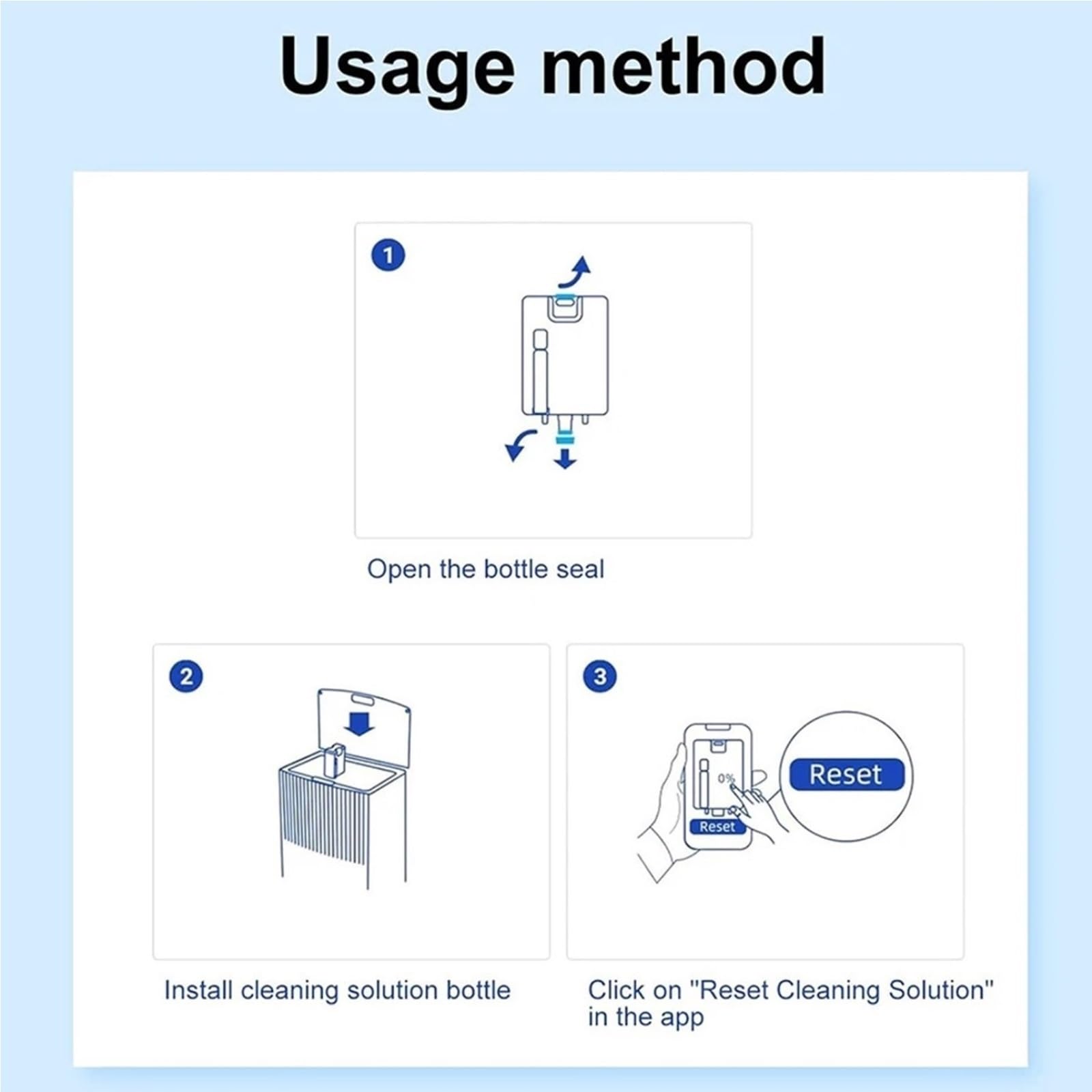 Usage method

1

Open the bottle seal

2

Install cleaning solution bottle

3

0%

Reset

Reset

Click on "Reset Cleaning Solution" in the app