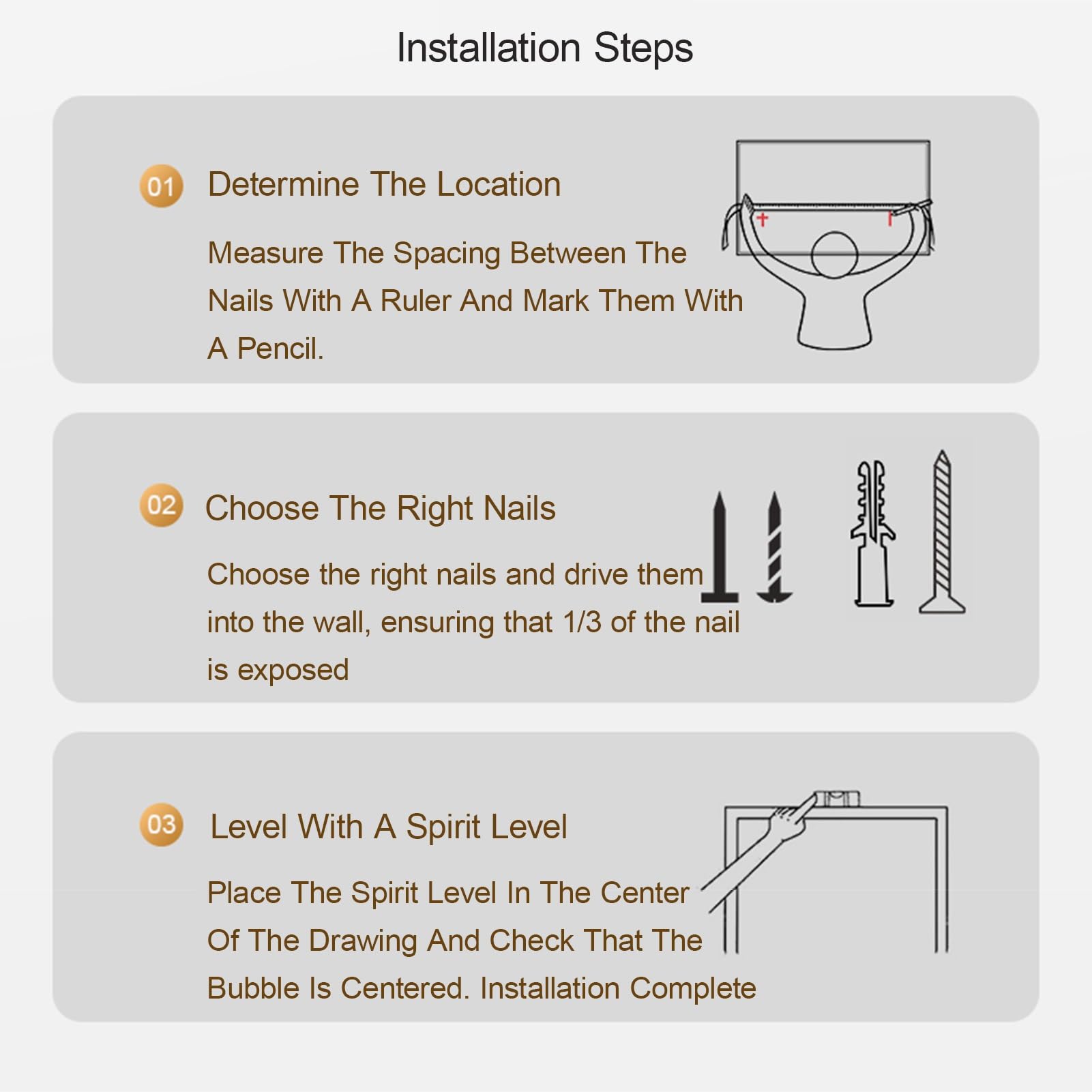 Installation Steps

01 Determine The Location

Measure The Spacing Between The Nails With A Ruler And Mark Them With A Pencil.

02 Choose The Right Nails

Choose the right nails and drive them into the wall, ensuring that 1/3 of the nail is exposed

03 Level With A Spirit Level

Place The Spirit Level In The Center Of The Drawing And Check That The Bubble Is Centered. Installation Complete