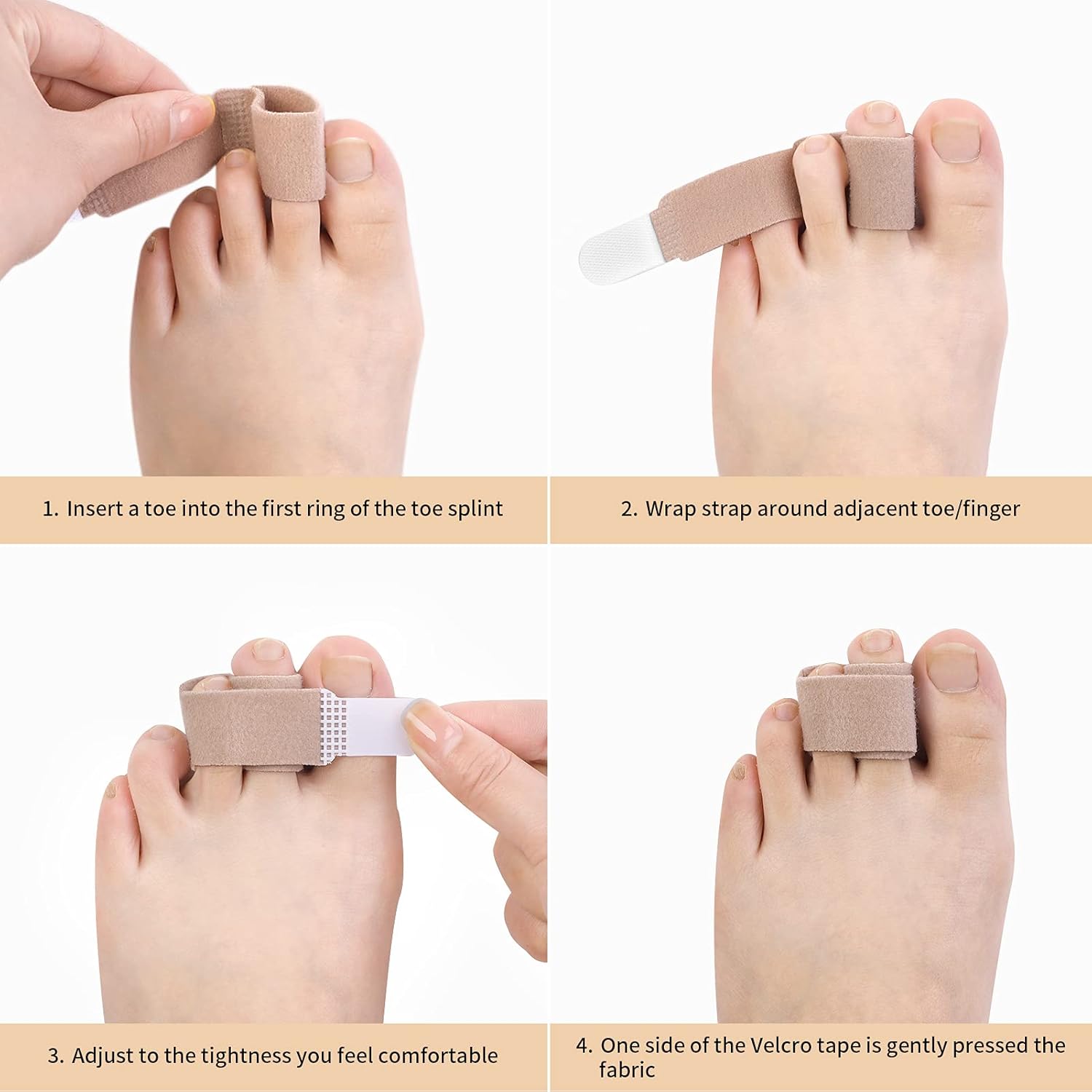 1. Insert a toe into the first ring of the toe splint

2. Wrap strap around adjacent toe/finger

3. Adjust to the tightness you feel comfortable

4. One side of the Velcro tape is gently pressed the fabric