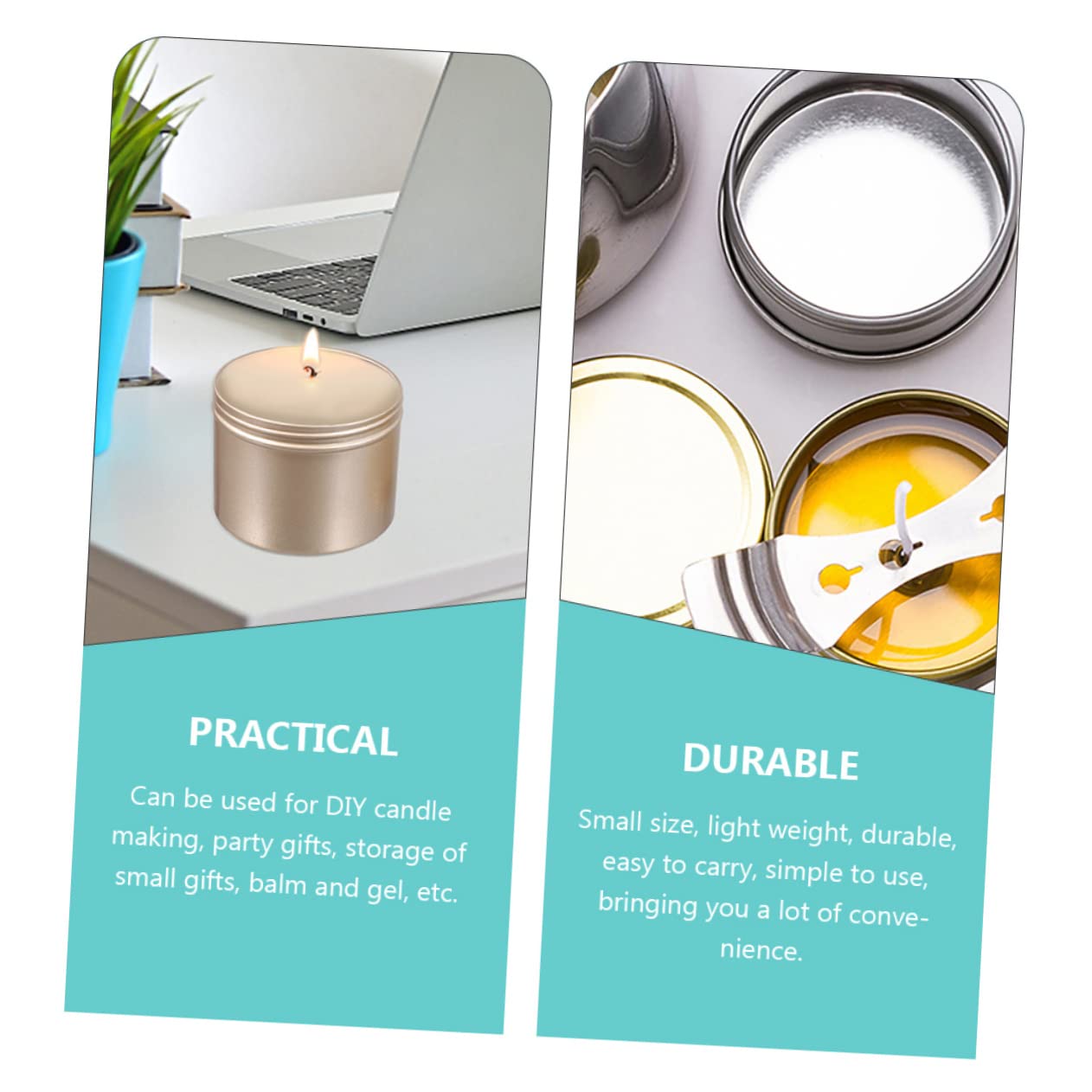 PRACTICAL

Can be used for DIY candle making, party gifts, storage of small gifts, balm and gel, etc.

DURABLE

Small size, light weight, durable, easy to carry, simple to use, bringing you a lot of convenience.