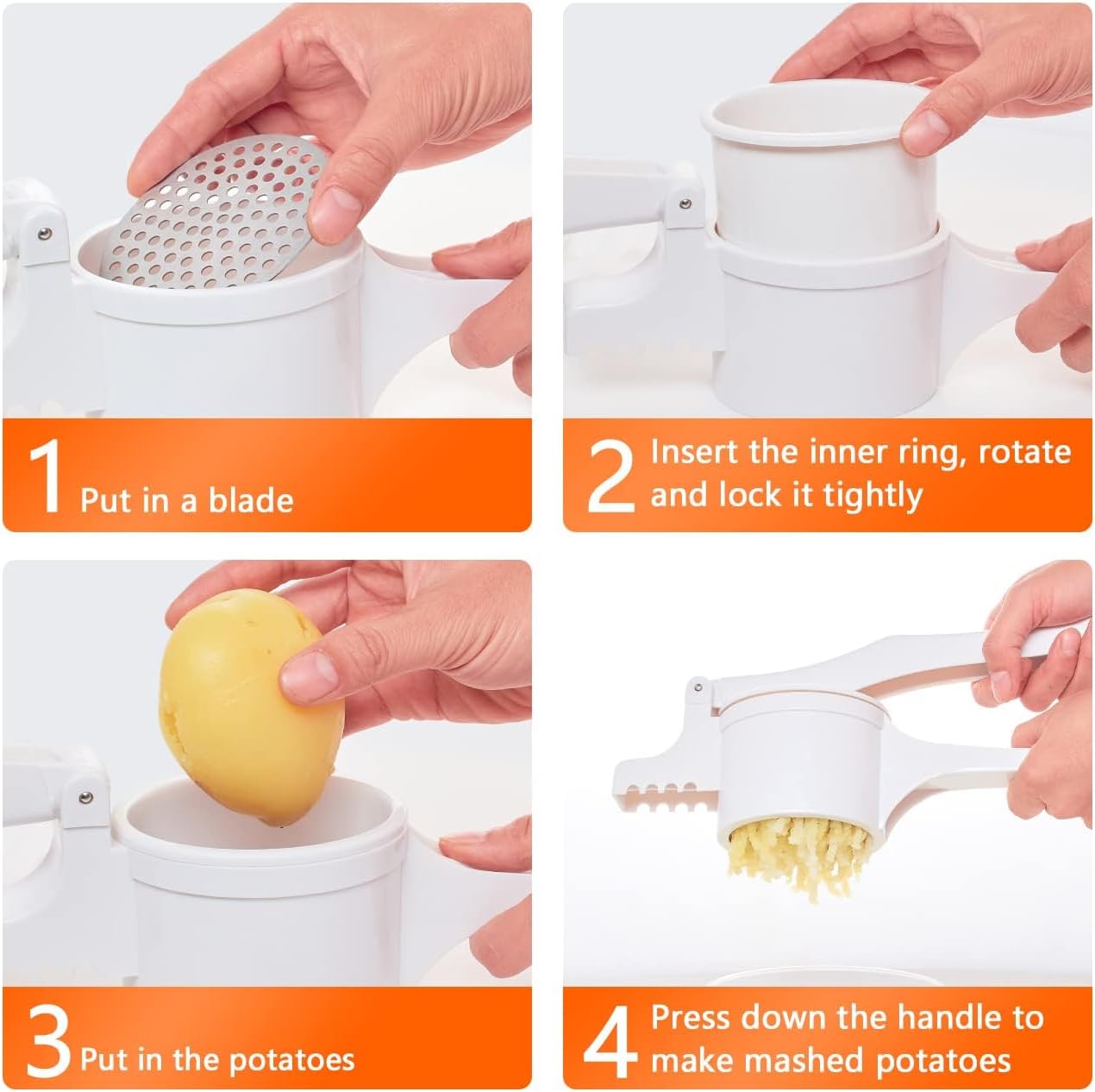 1 Put in a blade

2 Insert the inner ring, rotate and lock it tightly

3 Put in the potatoes

4 Press down the handle to make mashed potatoes