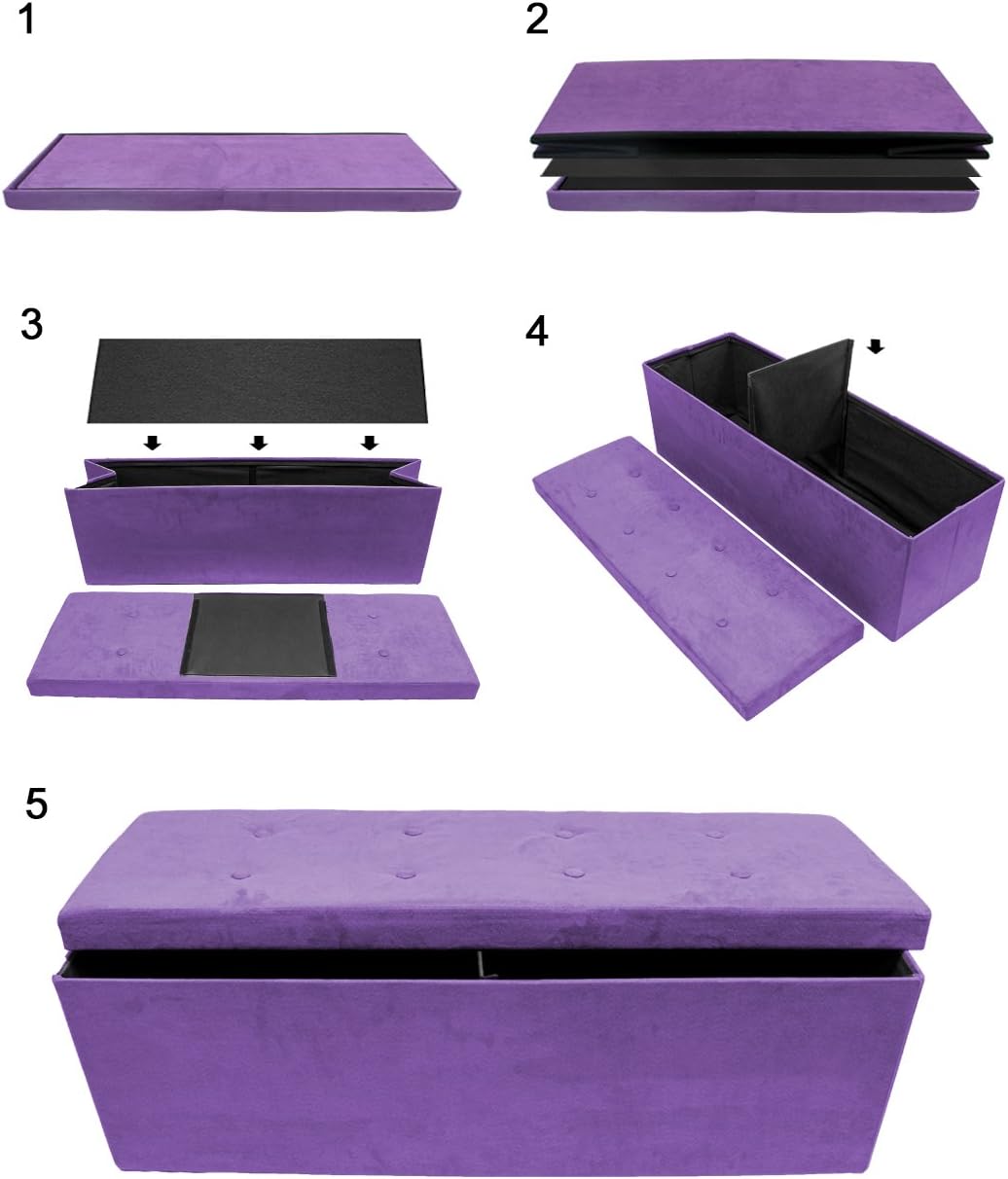 1

2

3

4

5