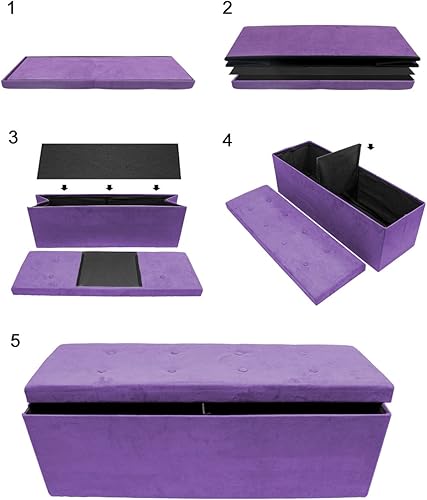 1

2

3

4

5