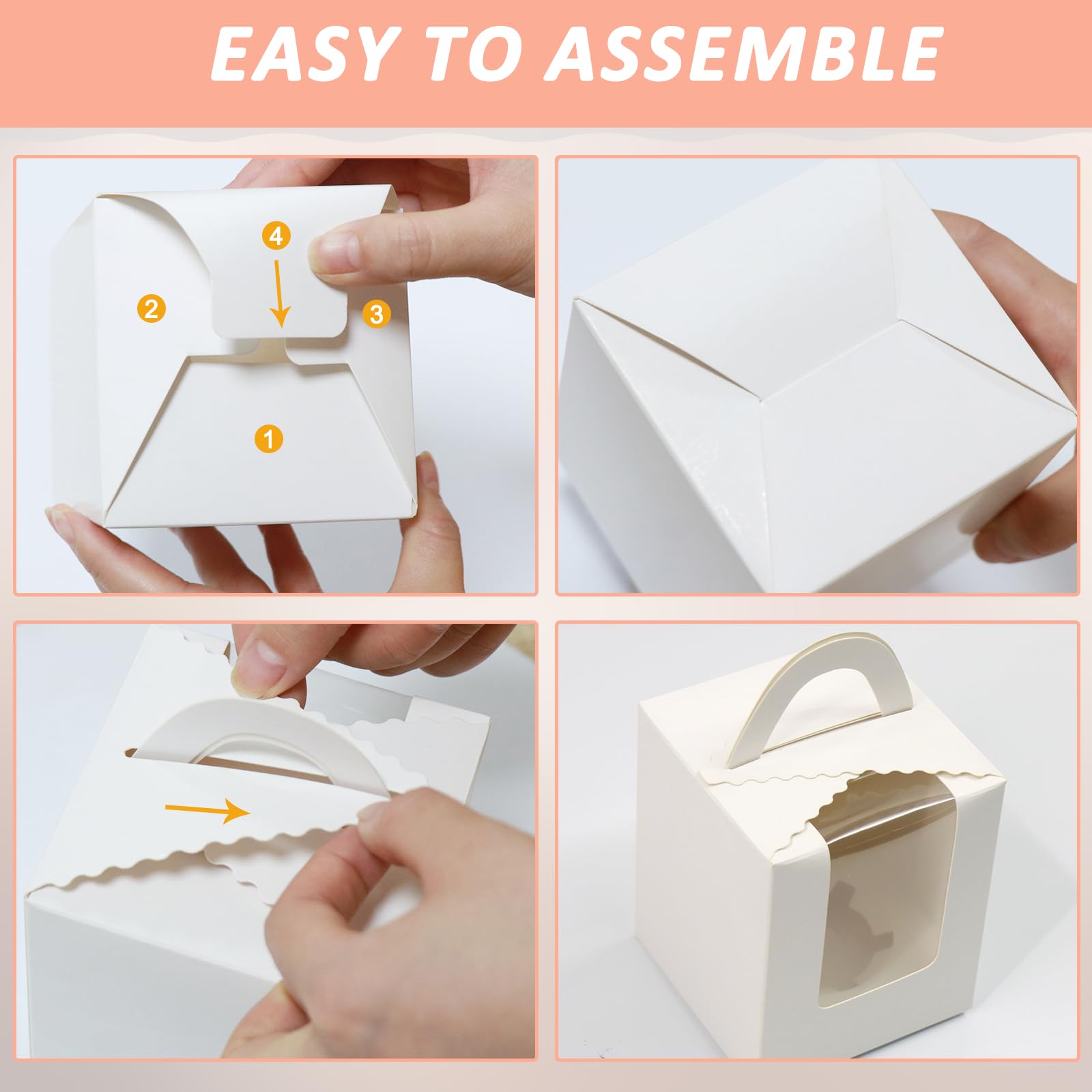 EASY TO ASSEMBLE

4
2
3
1