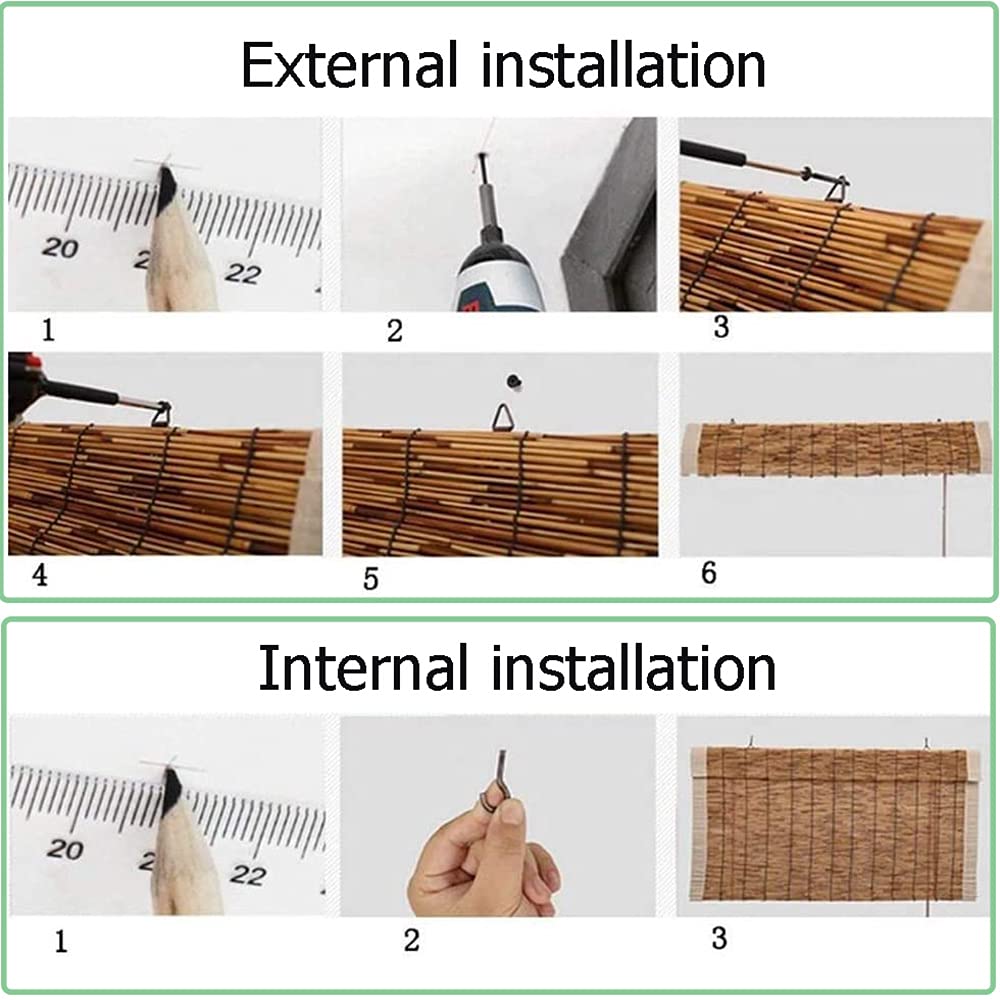 External installation

20
2
22

1

2

3

4

5

6

Internal installation

20
2
22

1

2

3