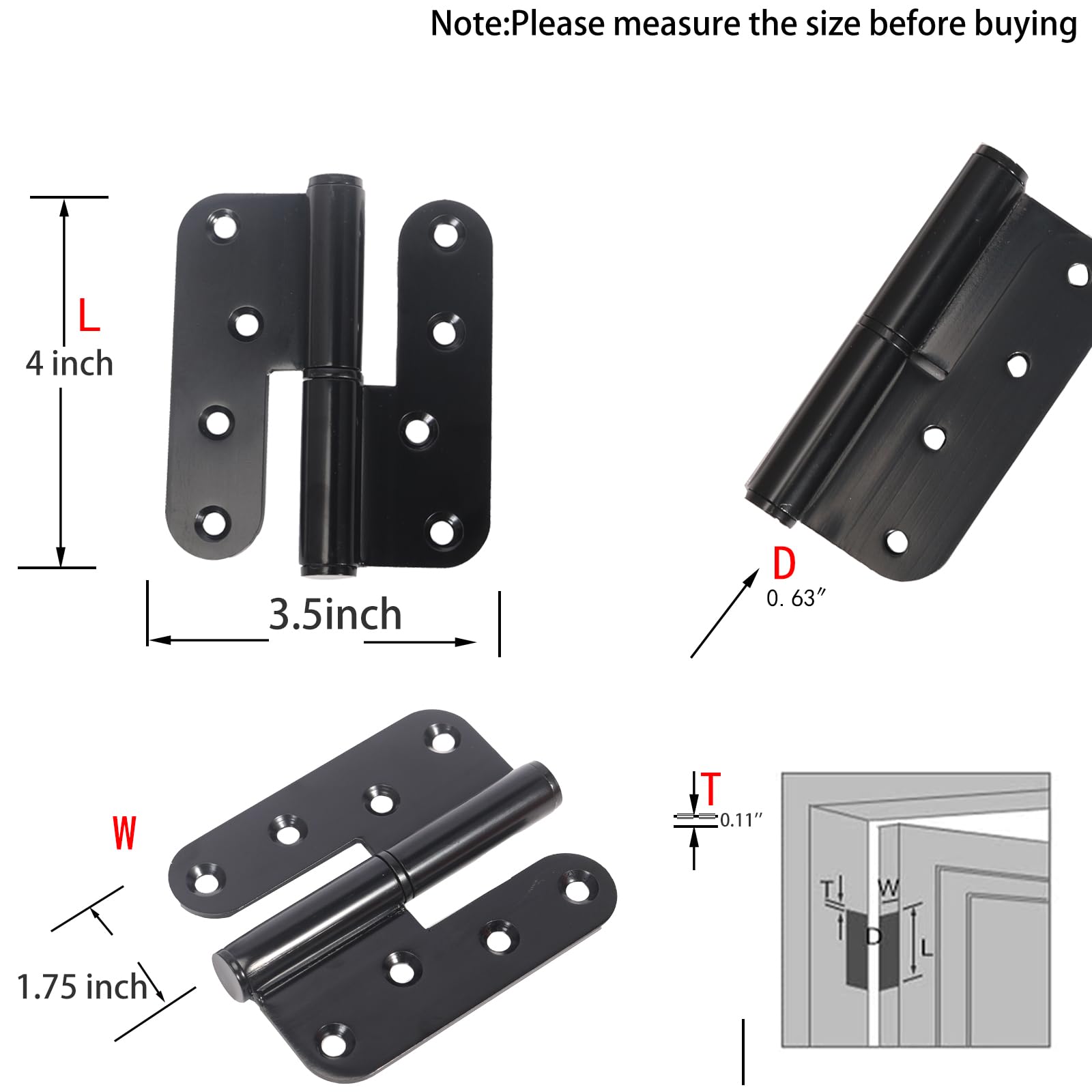 Note:Please measure the size before buying

L

4 inch

3.5inch

D
0. 63″

W

1.75 inch

T
0.11″

T
W
D
L