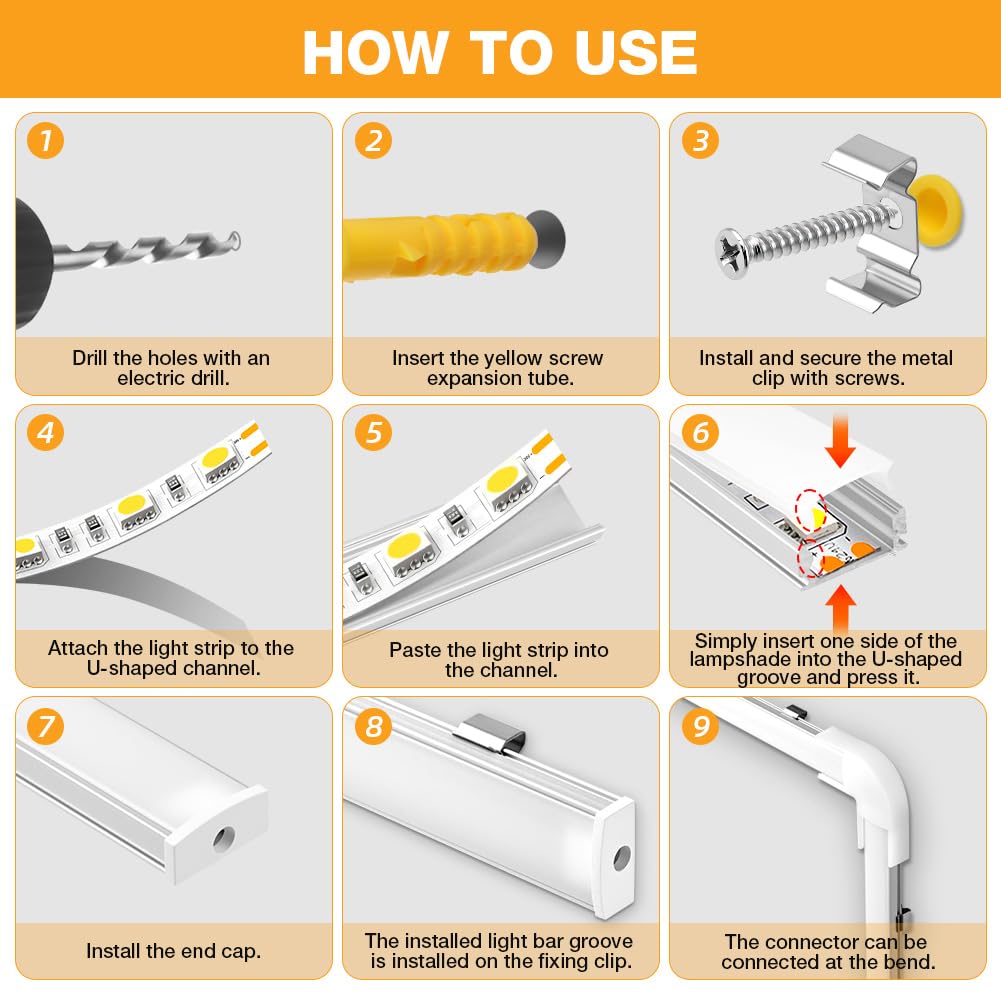 HOW TO USE

1
Drill the holes with an electric drill.

2
Insert the yellow screw expansion tube.

3
Install and secure the metal clip with screws.

4
Attach the light strip to the U-shaped channel.

5
Paste the light strip into the channel.

6
Simply insert one side of the lampshade into the U-shaped groove and press it.

7
Install the end cap.

8
The installed light bar groove is installed on the fixing clip.

9
The connector can be connected at the bend.