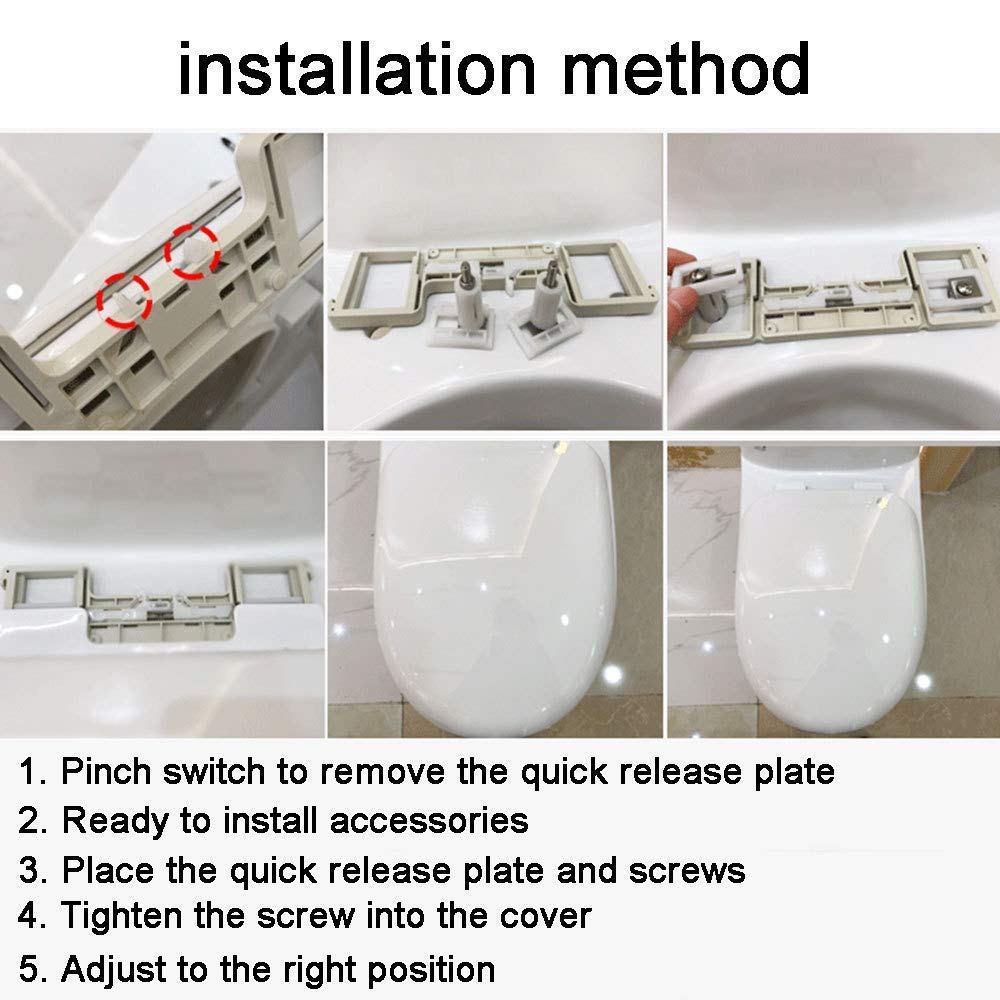 installation method

1. Pinch switch to remove the quick release plate
2. Ready to install accessories
3. Place the quick release plate and screws
4. Tighten the screw into the cover
5. Adjust to the right position