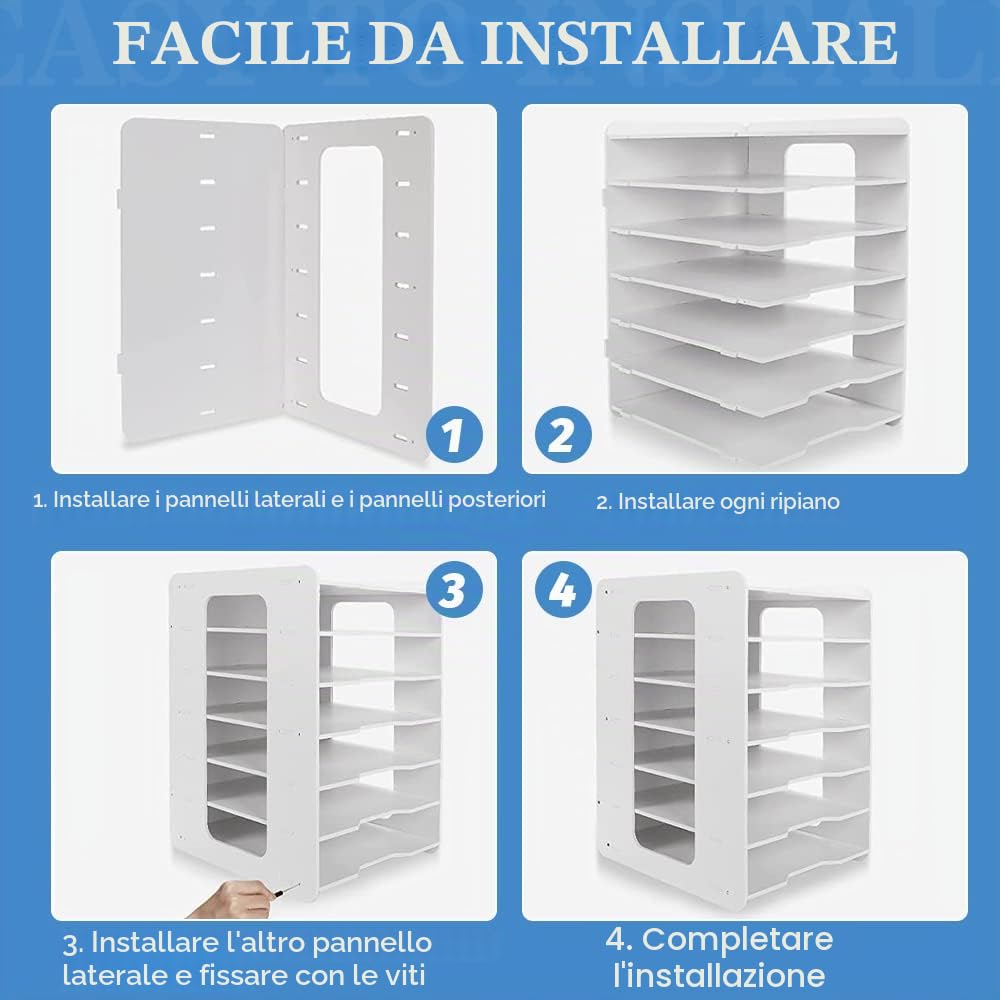 FACILE DA INSTALLARE

1

2

1. Installare i pannelli laterali e i pannelli posteriori

2. Installare ogni ripiano

3

4

3. Installare l'altro pannello laterale e fissare con le viti

4. Completare l'installazione