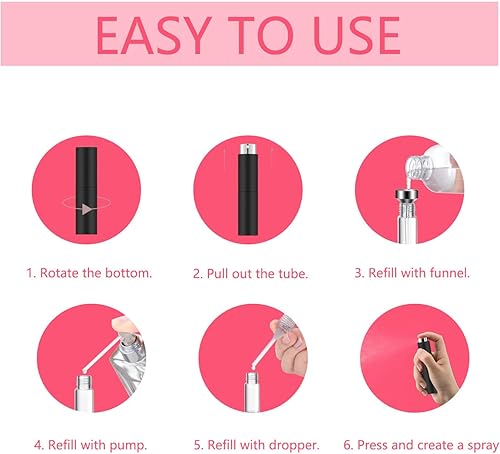 EASY TO USE

1. Rotate the bottom.

2. Pull out the tube.

3. Refill with funnel.

4. Refill with pump.

5. Refill with dropper.

6. Press and create a spray