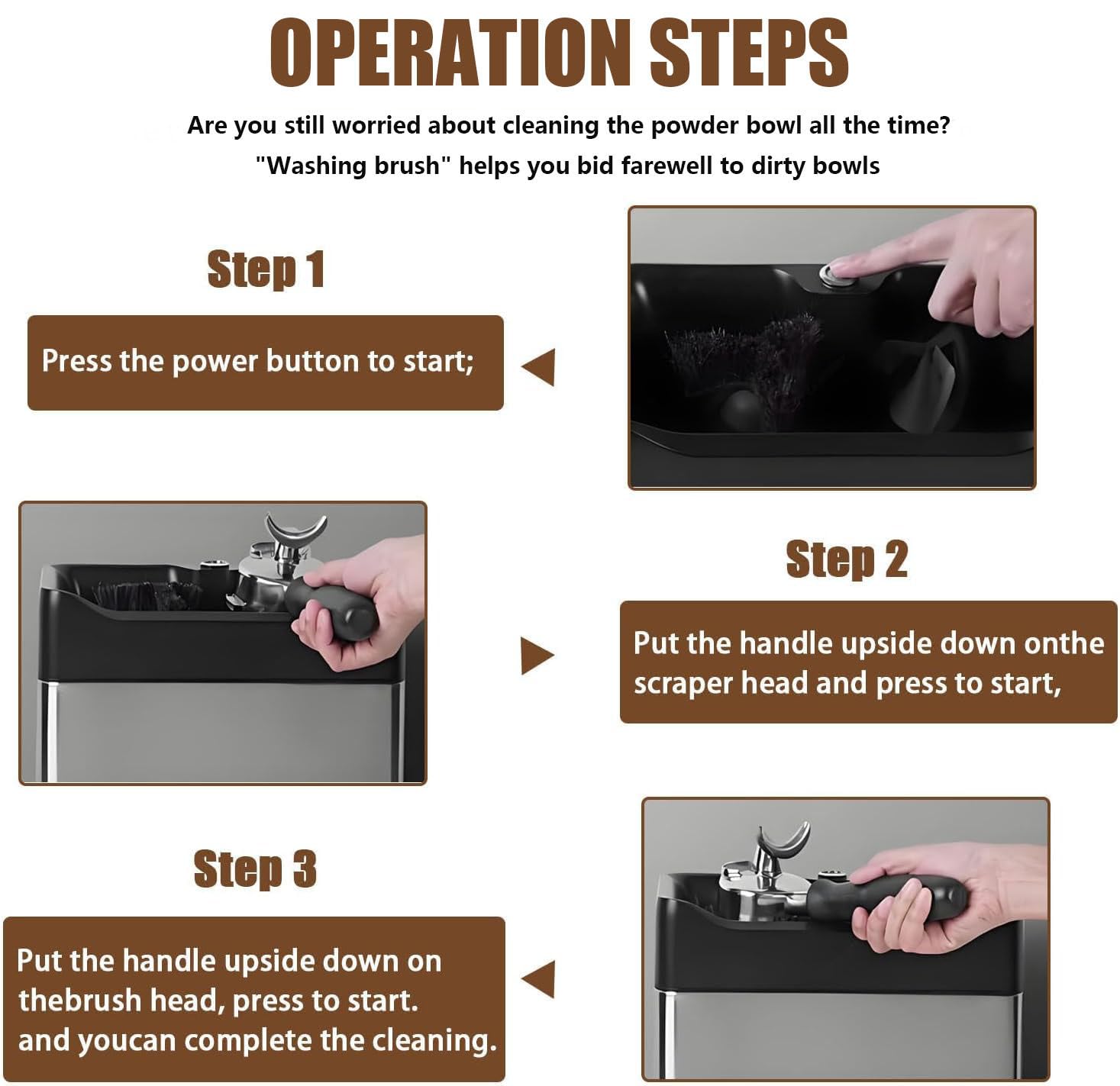 OPERATION STEPS

Are you still worried about cleaning the powder bowl all the time?
"Washing brush" helps you bid farewell to dirty bowls

Step 1

Press the power button to start;

Step 2

Put the handle upside down onthe scraper head and press to start,

Step 3

Put the handle upside down on thebrush head, press to start. and youcan complete the cleaning.