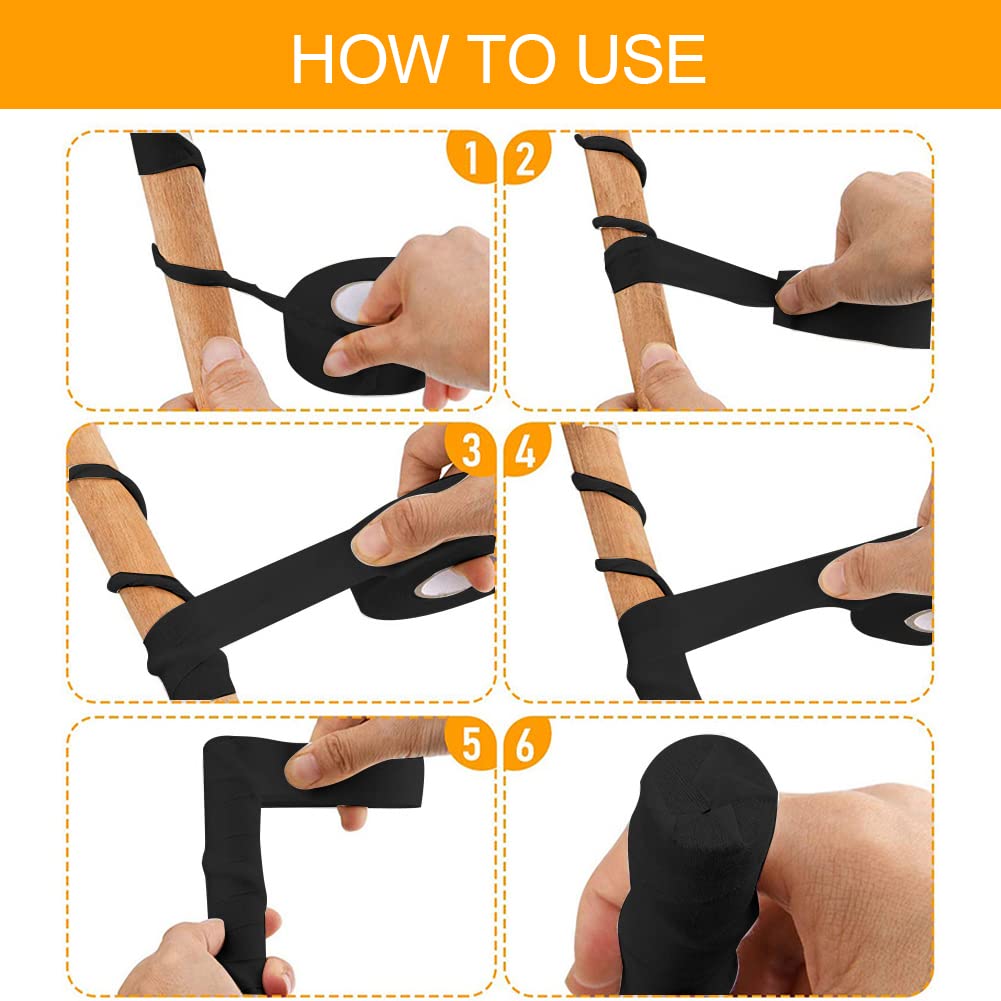 HOW TO USE

1

2

3

4

5

6