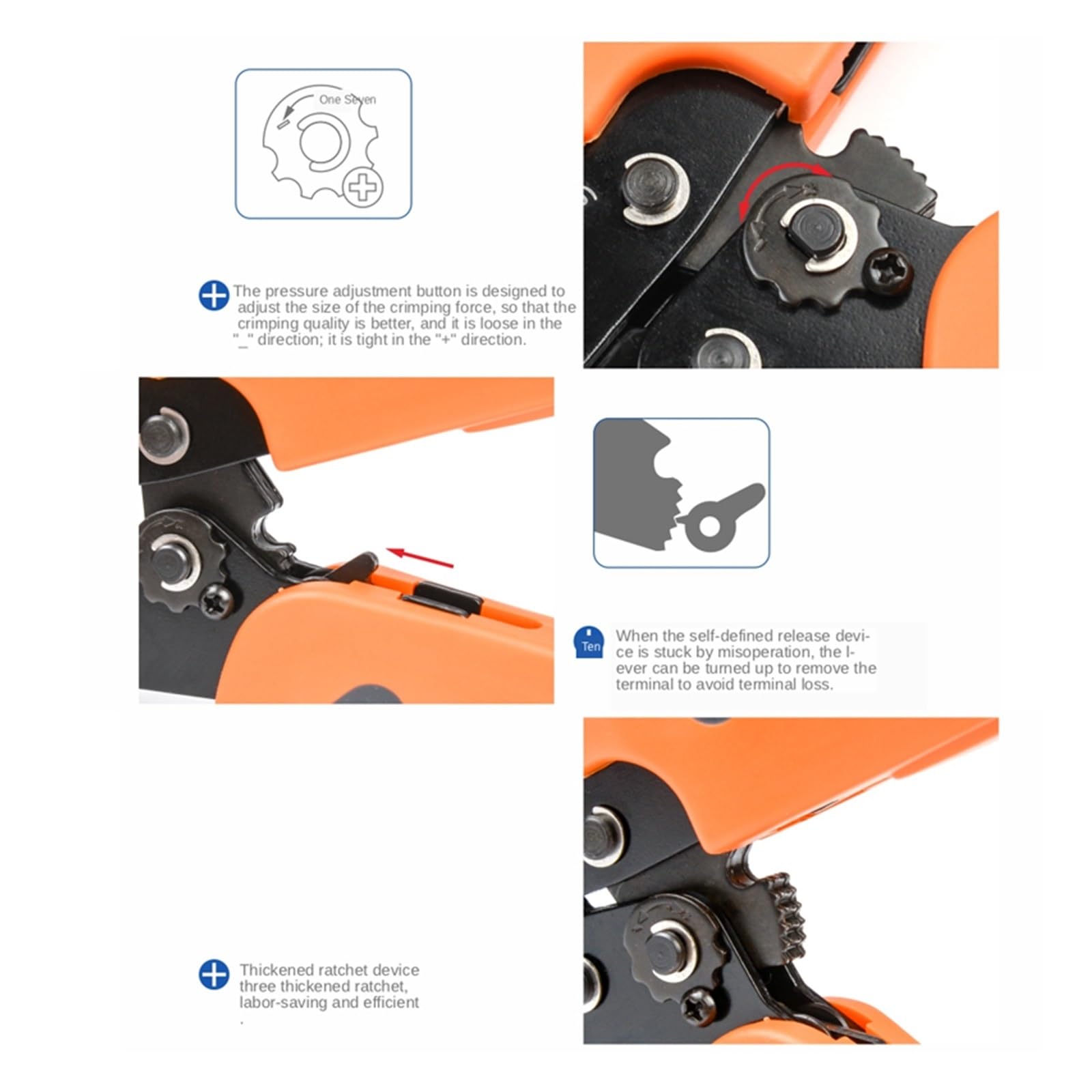 One Seven

The pressure adjustment button is designed to adjust the size of the crimping force, so that the crimping quality is better, and it is loose in the "_" direction; it is tight in the "+" direction.

Ten

When the self-defined release device is stuck by misoperation, the lever can be turned up to remove the terminal to avoid terminal loss.

Thickened ratchet device three thickened ratchet, labor-saving and efficient
.