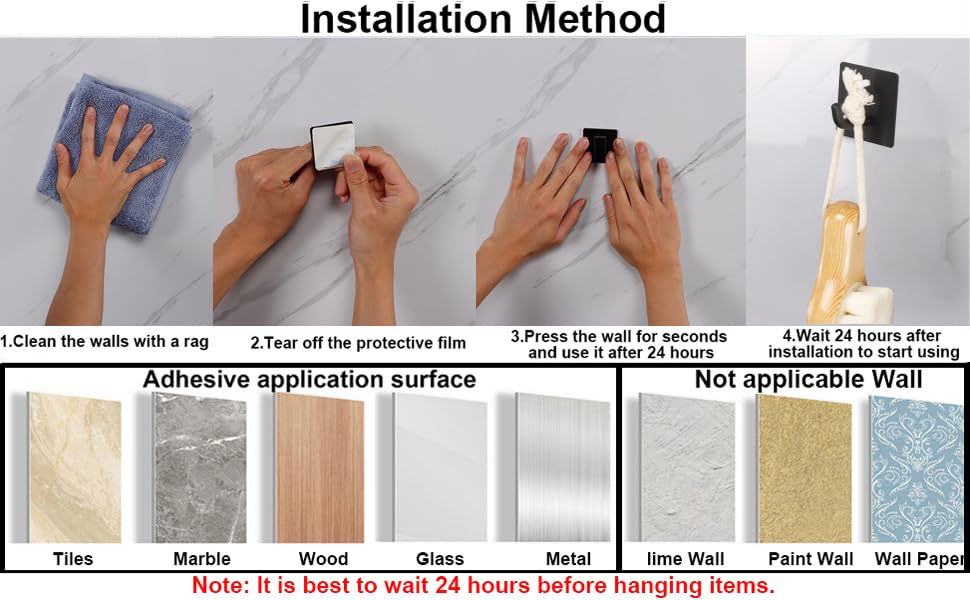 Installation Method

1.Clean the walls with a rag

2.Tear off the protective film

3.Press the wall for seconds and use it after 24 hours

4.Wait 24 hours after installation to start using

Adhesive application surface

Tiles

Marble

Wood

Glass

Metal

Not applicable Wall

lime Wall

Paint Wall

Wall Paper

Note: It is best to wait 24 hours before hanging items.