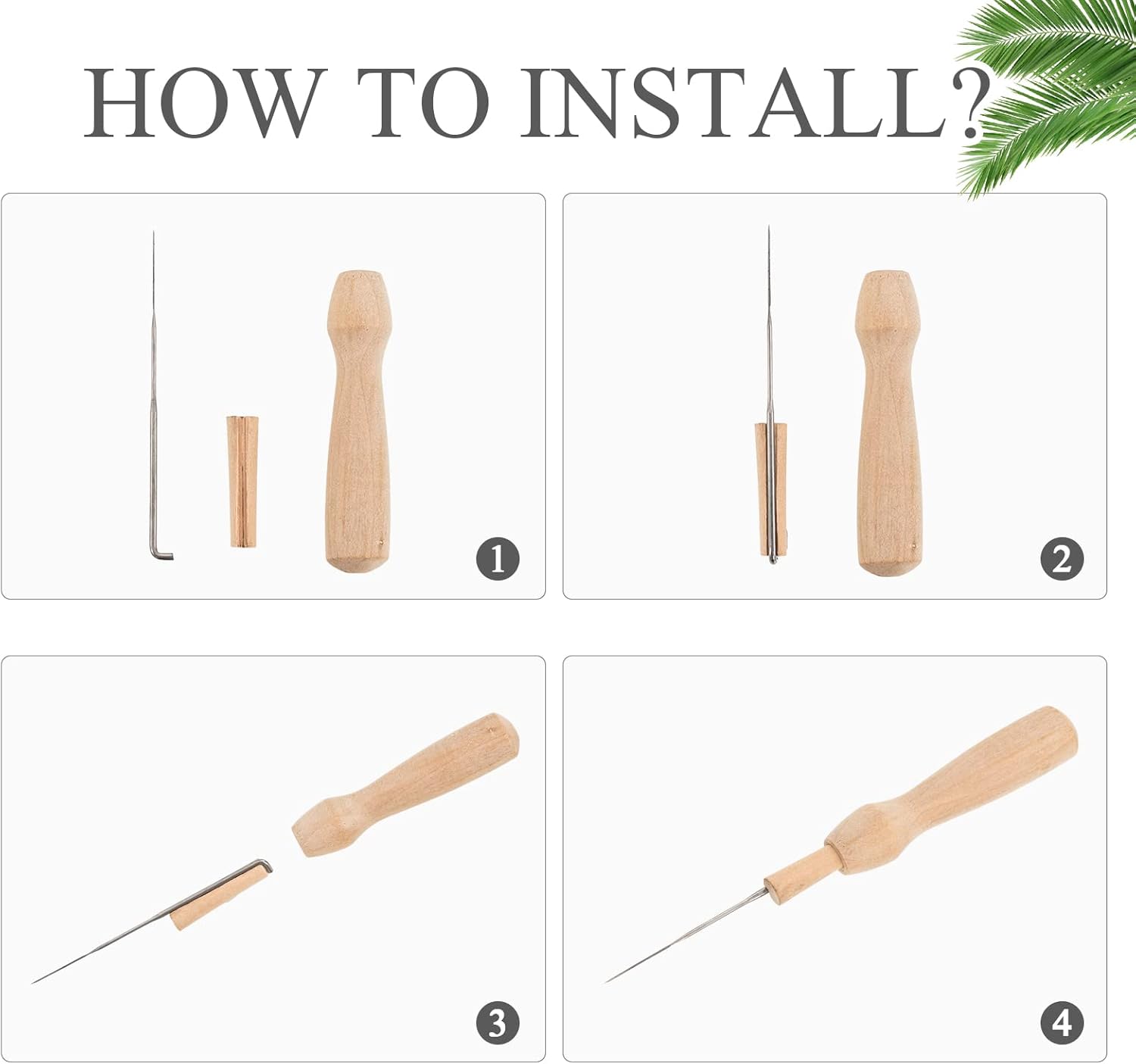 HOW TO INSTALL?

1

2

3

4