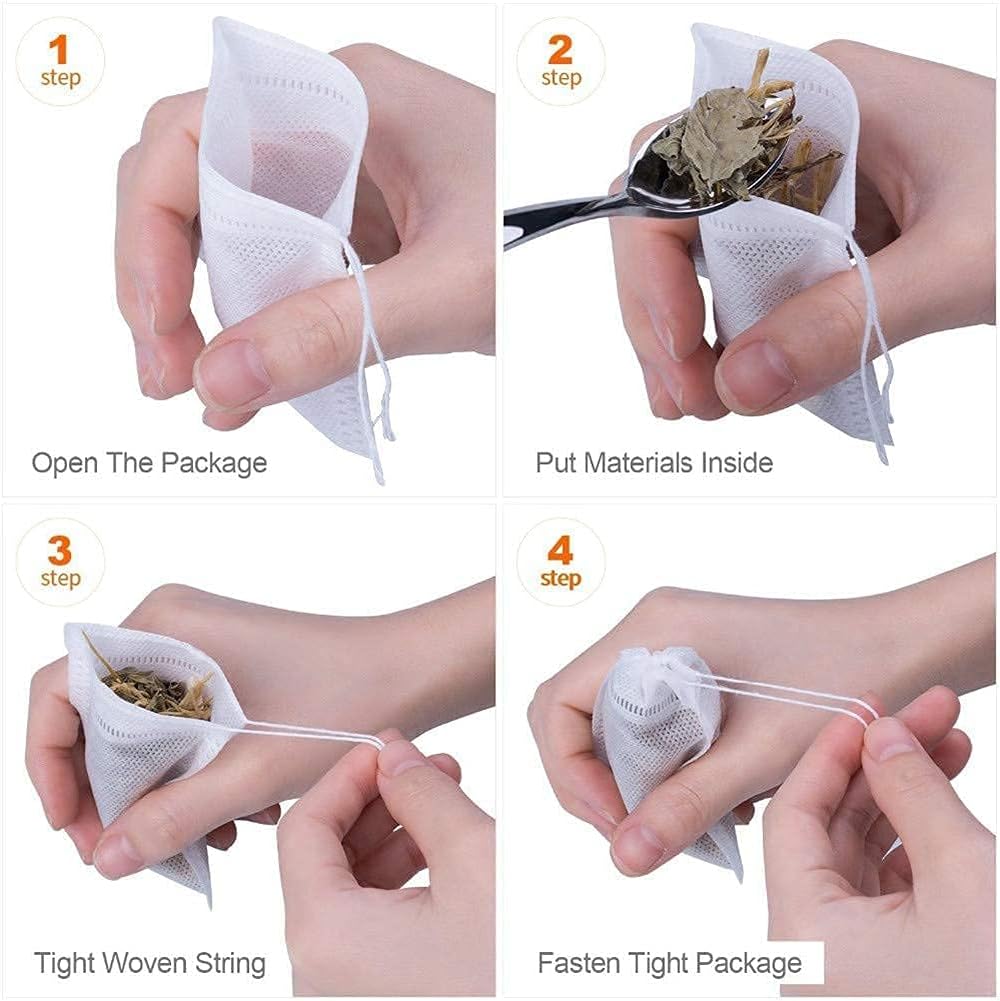 1
step

Open The Package

2
step

Put Materials Inside

3
step

Tight Woven String

4
step

Fasten Tight Package