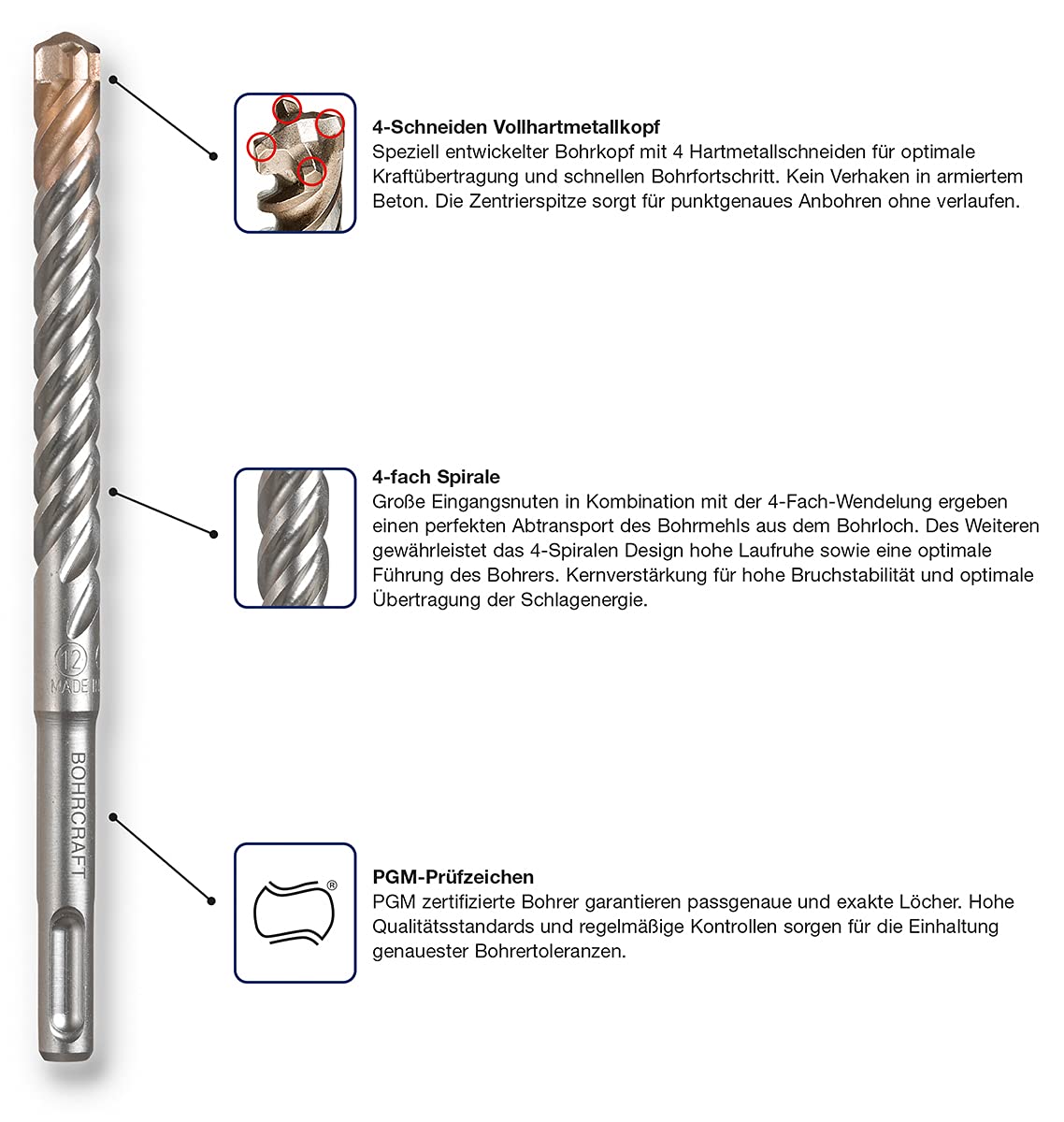 12
MADE I

BOHRCRAFT

4-Schneiden Vollhartmetallkopf
Speziell entwickelter Bohrkopf mit 4 Hartmetallschneiden für optimale Kraftübertragung und schnellen Bohrfortschritt. Kein Verhaken in armiertem Beton. Die Zentrierspitze sorgt für punktgenaues Anbohren ohne verlaufen.

4-fach Spirale
Große Eingangsnuten in Kombination mit der 4-Fach-Wendelung ergeben einen perfekten Abtransport des Bohrmehls aus dem Bohrloch. Des Weiteren gewährleistet das 4-Spiralen Design hohe Laufruhe sowie eine optimale Führung des Bohrers. Kernverstärkung für hohe Bruchstabilität und optimale Übertragung der Schlagenergie.

®

PGM-Prüfzeichen
PGM zertifizierte Bohrer garantieren passgenaue und exakte Löcher. Hohe Qualitätsstandards und regelmäßige Kontrollen sorgen für die Einhaltung genauester Bohrertoleranzen.