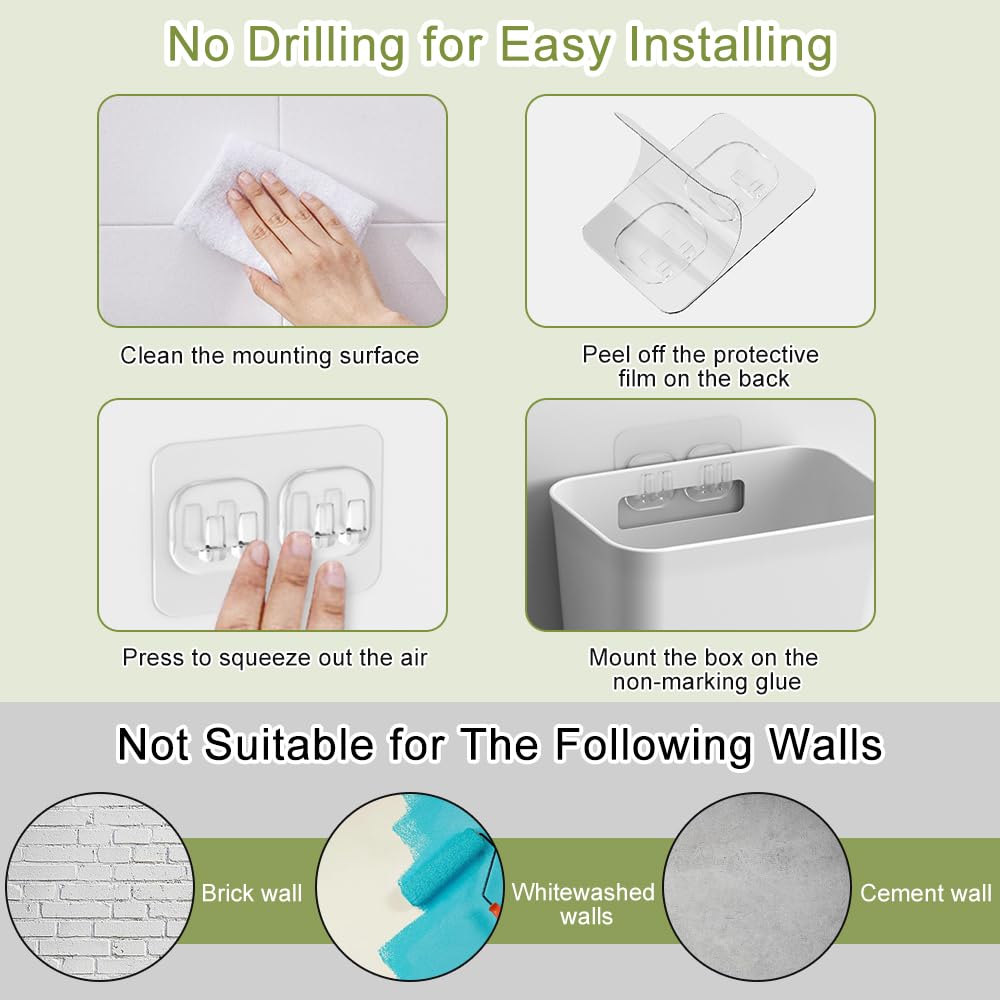 No Drilling for Easy Installing

Clean the mounting surface

Peel off the protective film on the back

Press to squeeze out the air

Mount the box on the non-marking glue

Not Suitable for The Following Walls

Brick wall

Whitewashed walls

Cement wall