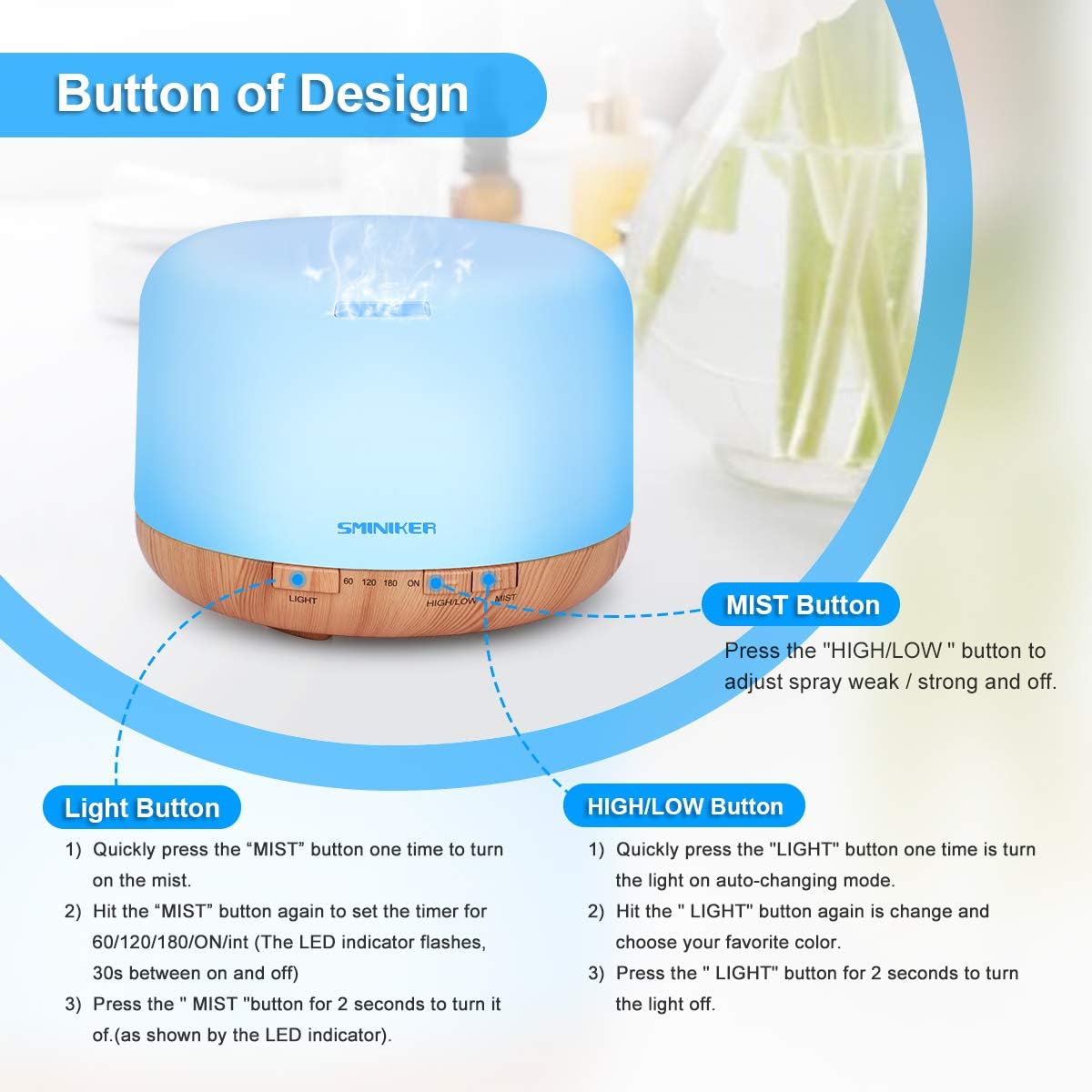 Button of Design

SMINIKER

LIGHT

60 120 180 ON

HIGH/LOW

MIST

MIST Button

Press the "HIGH/LOW " button to adjust spray weak / strong and off.

Light Button

1) Quickly press the “MIST” button one time to turn on the mist.

2) Hit the “MIST” button again to set the timer for 60/120/180/ON/int (The LED indicator flashes, 30s between on and off)

3) Press the " MIST "button for 2 seconds to turn it of.(as shown by the LED indicator).

HIGH/LOW Button

1) Quickly press the "LIGHT" button one time is turn the light on auto-changing mode.

2) Hit the " LIGHT" button again is change and choose your favorite color.

3) Press the " LIGHT" button for 2 seconds to turn the light off.