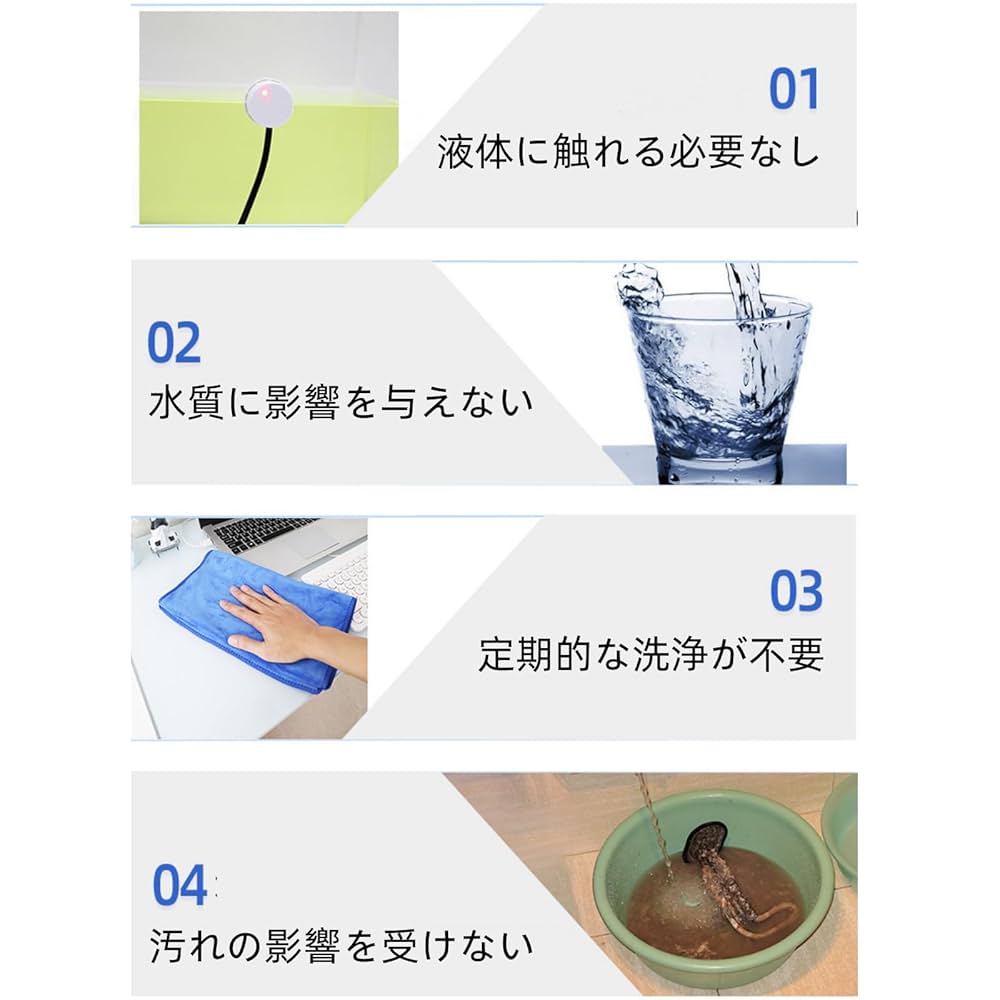 01
液体に触れる必要なし

02
水質に影響を与えない

03
定期的な洗浄が不要

04
汚れの影響を受けない