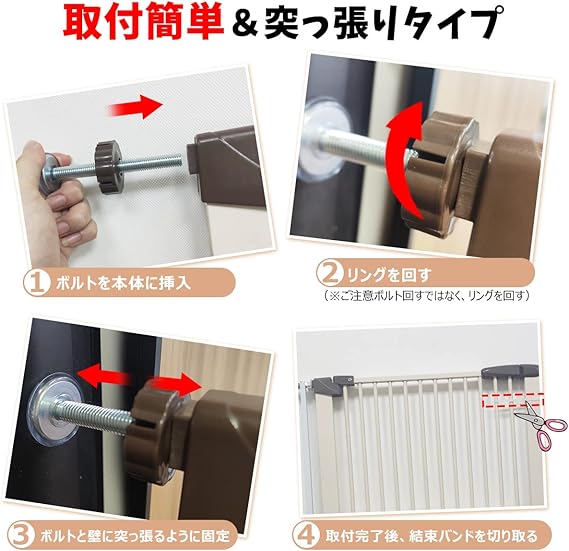 取付簡単＆突っ張りタイプ

1 ボルトを本体に挿入

2 リングを回す
（※ご注意ボルト回すではなく、リングを回す）

3 ボルトと壁に突っ張るように固定

4 取付完了後、結束バンドを切り取る