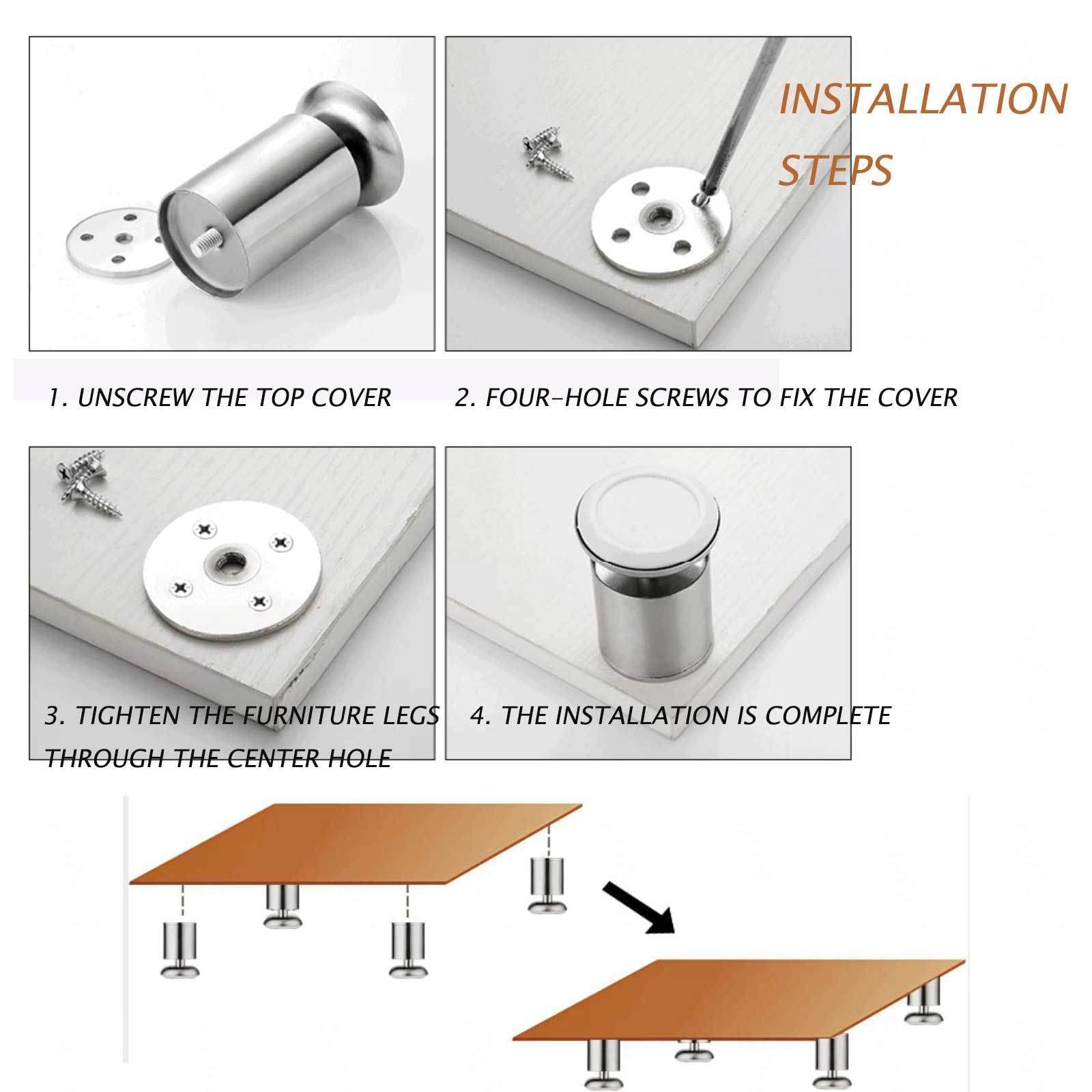 INSTALLATION STEPS

1. UNSCREW THE TOP COVER

2. FOUR-HOLE SCREWS TO FIX THE COVER

3. TIGHTEN THE FURNITURE LEGS THROUGH THE CENTER HOLE

4. THE INSTALLATION IS COMPLETE