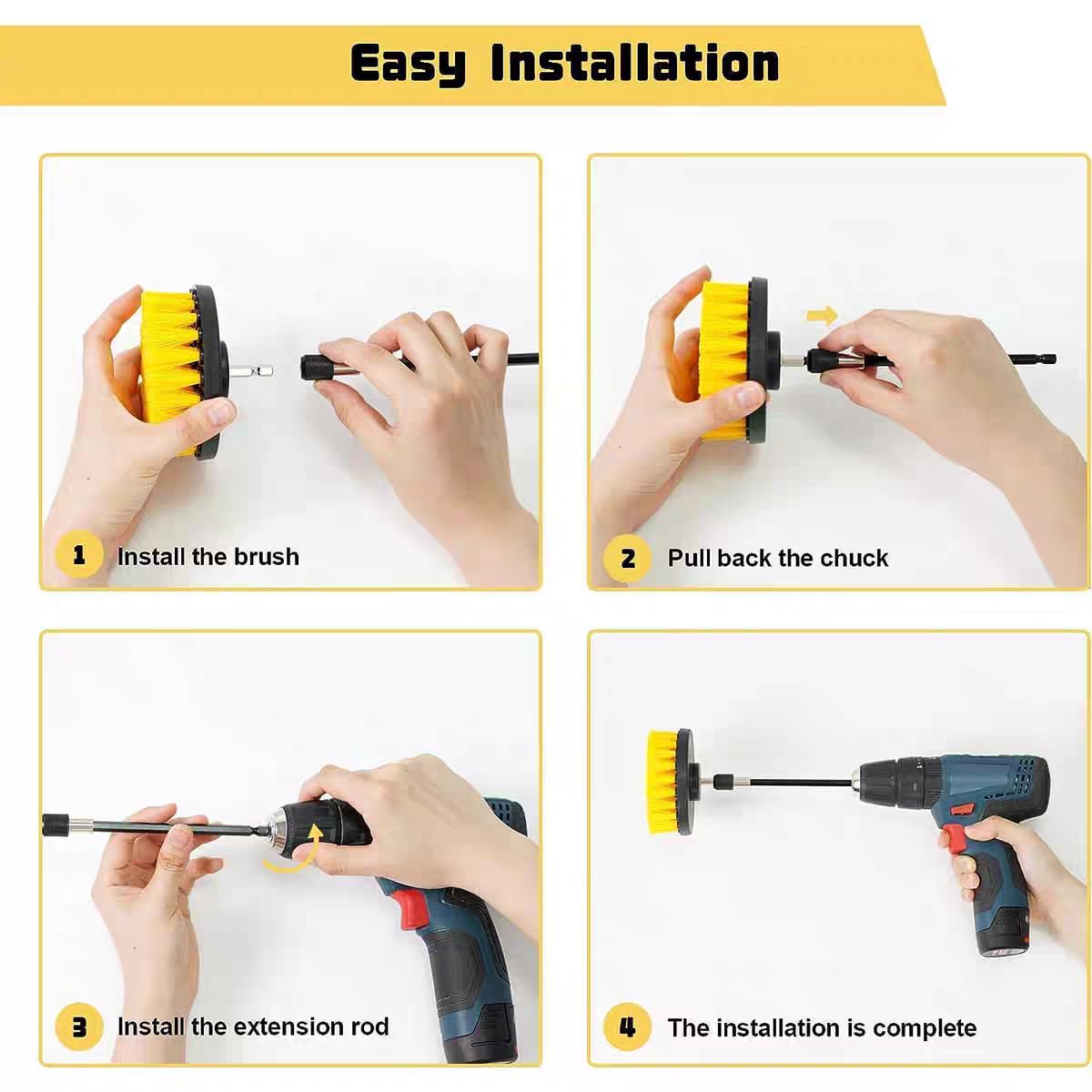 Easy Installation

1 Install the brush

2 Pull back the chuck

3 Install the extension rod

4 The installation is complete